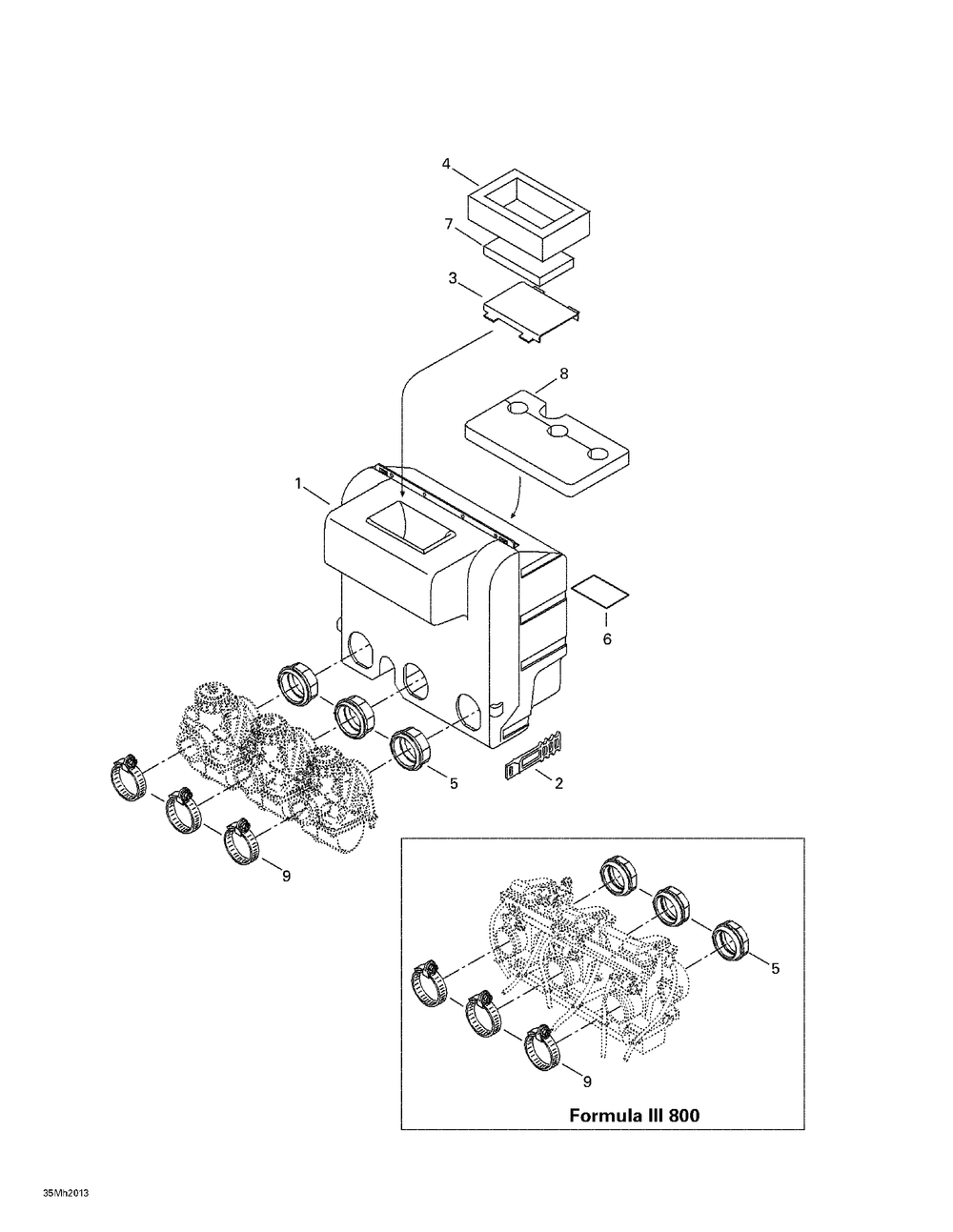 4
7
3
8
1
6
5
2
9
5
9
Formula III 800
35Mh2013