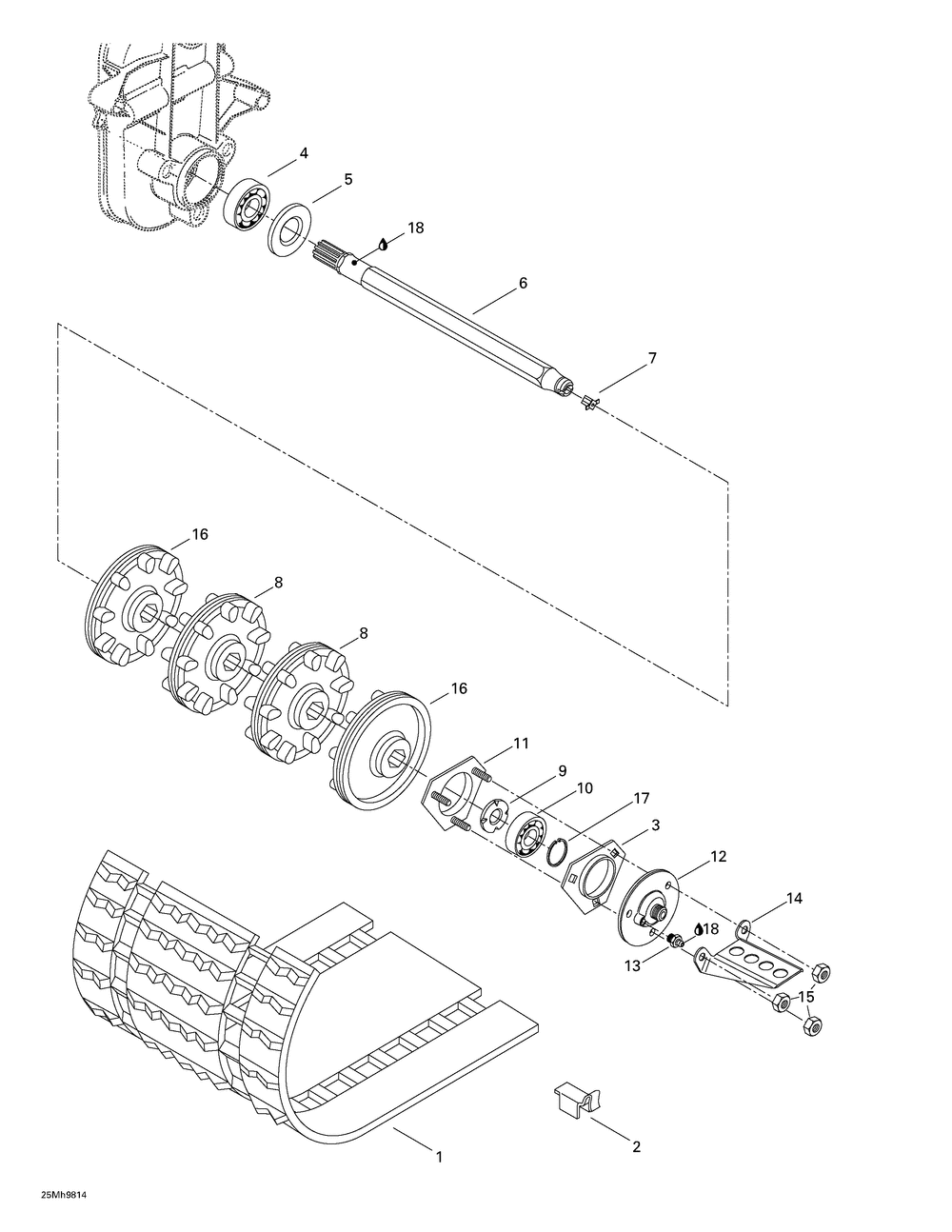 4
5
18
6
7
16
8
8
16
11
9
10
17
3
12
14
18
13
15
1
2
25Mh9814