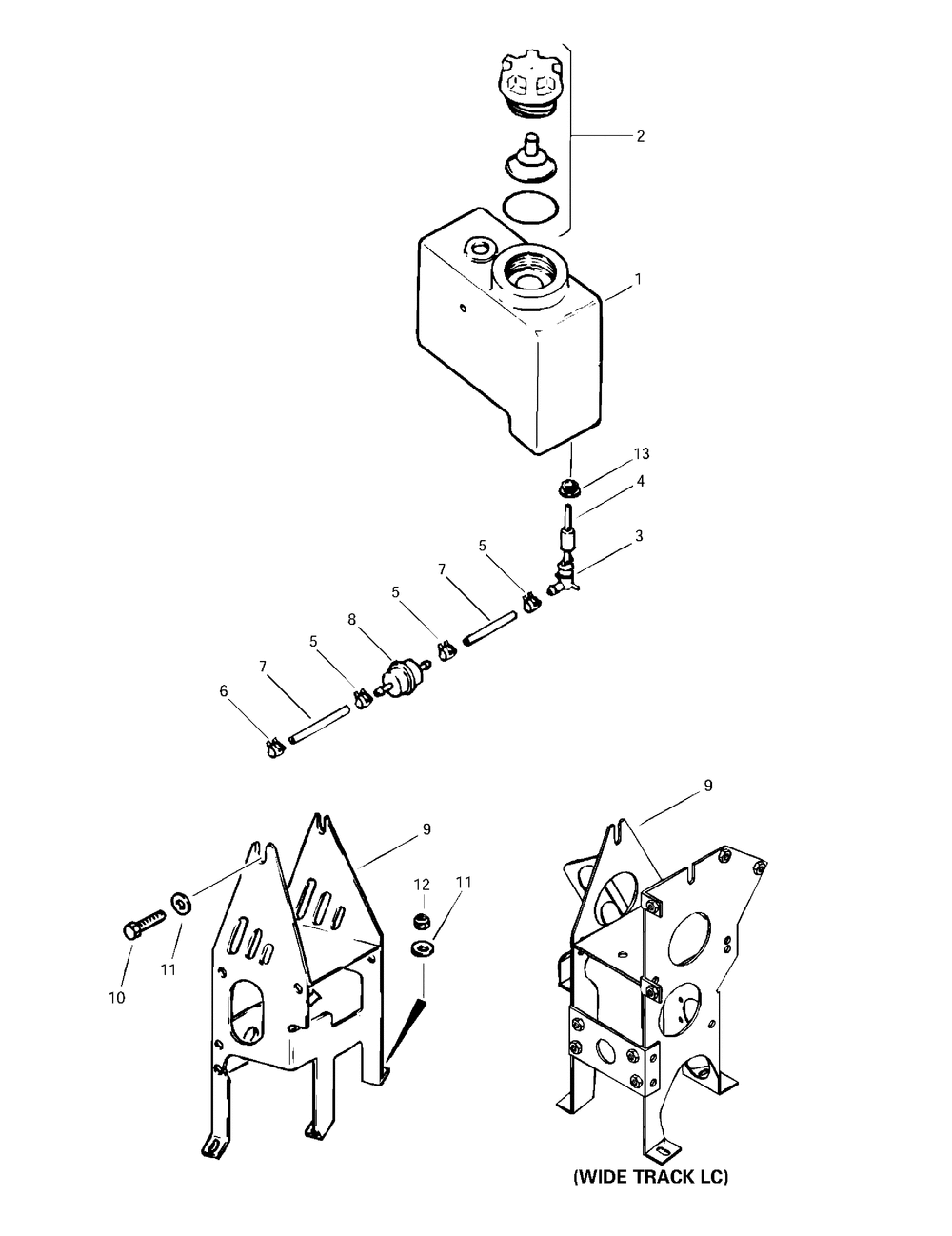 2

1

13

4

3

5

7

5

8

5

7

6

9

9

12

11

10

11

(WIDE TRACK LC)