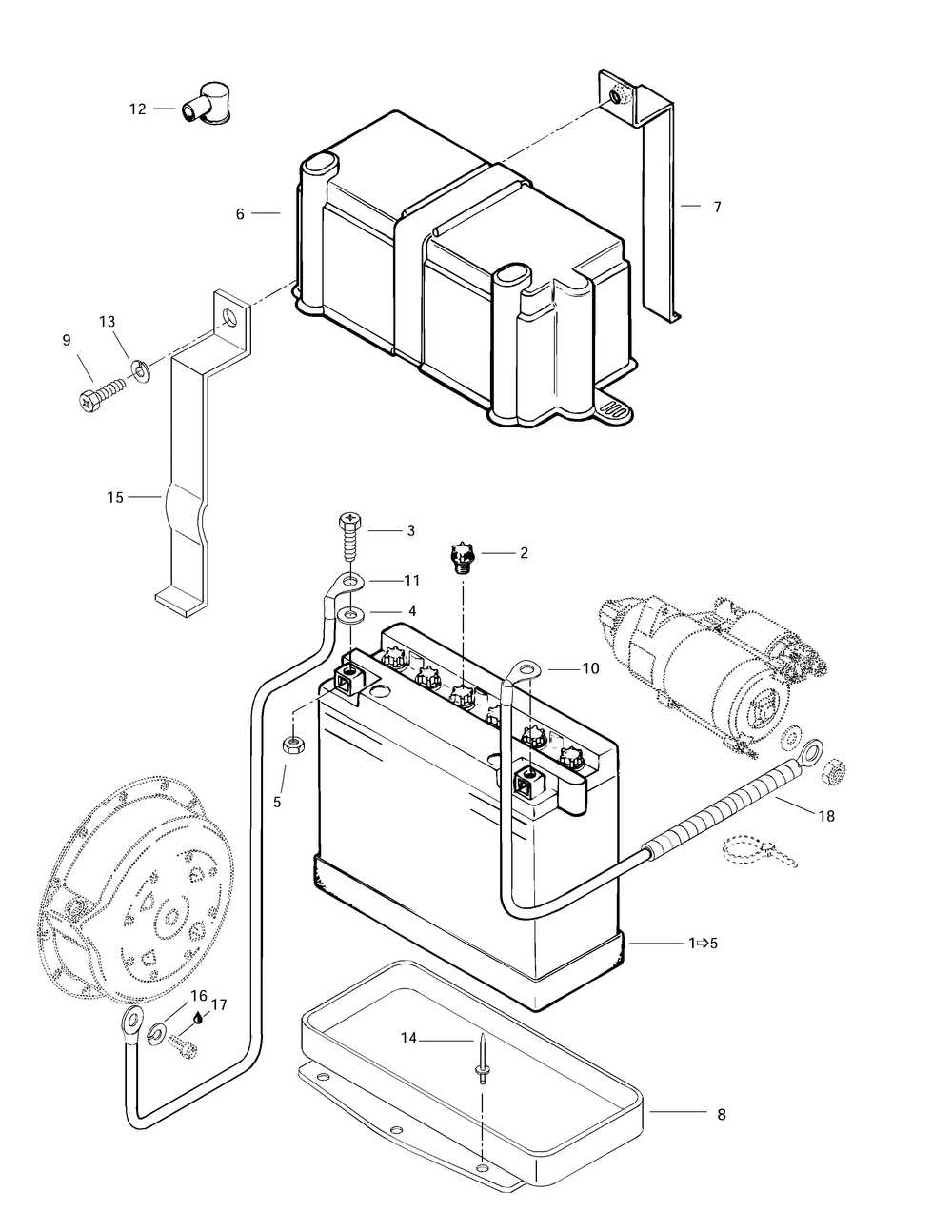 12
6
7
9
13
15
3
2
11
4
10
5
18
1⇨5
16
17
14
8