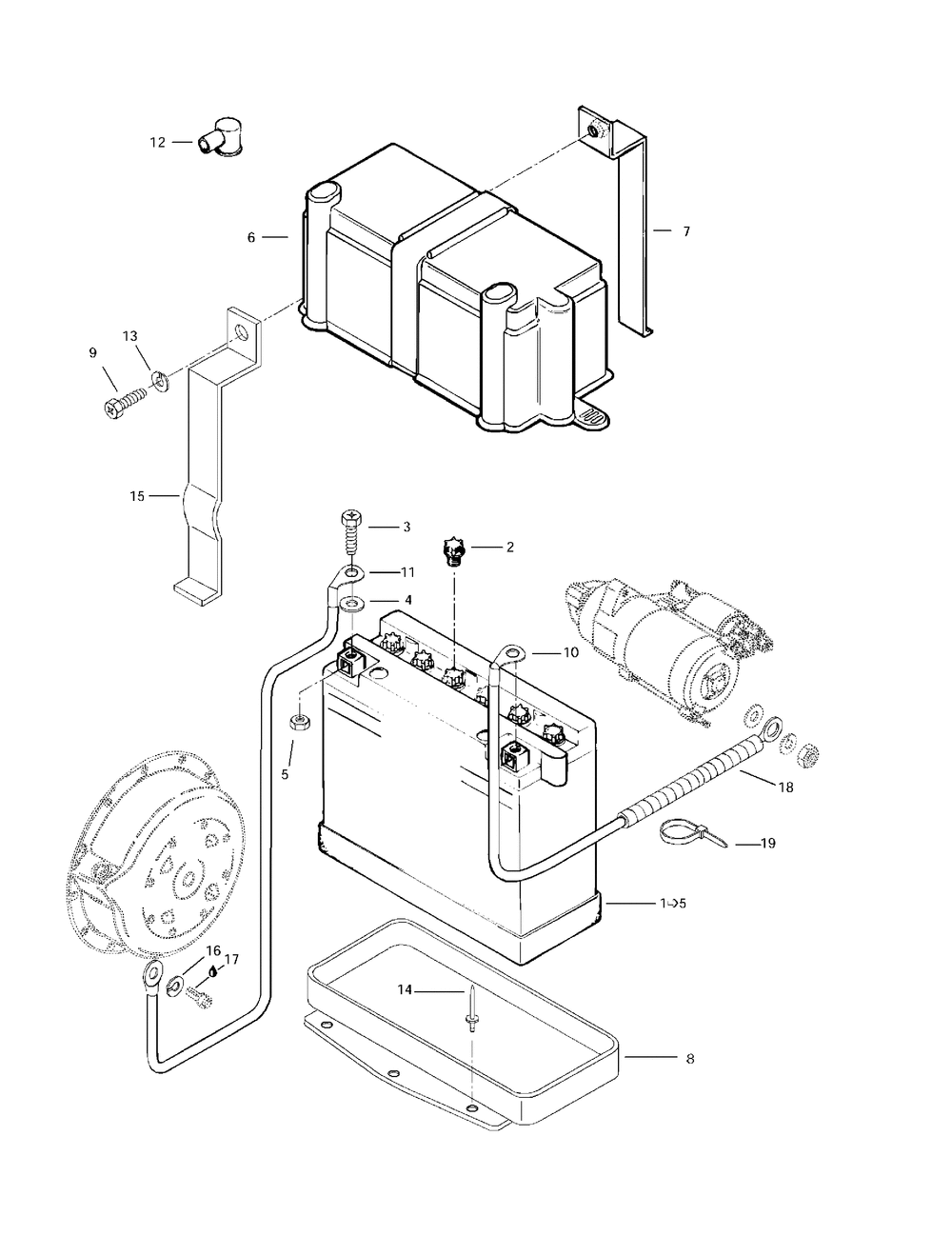 12
6
7
9
13
15
3
2
11
4
10
5
18
19
1→5
16
17
14
8