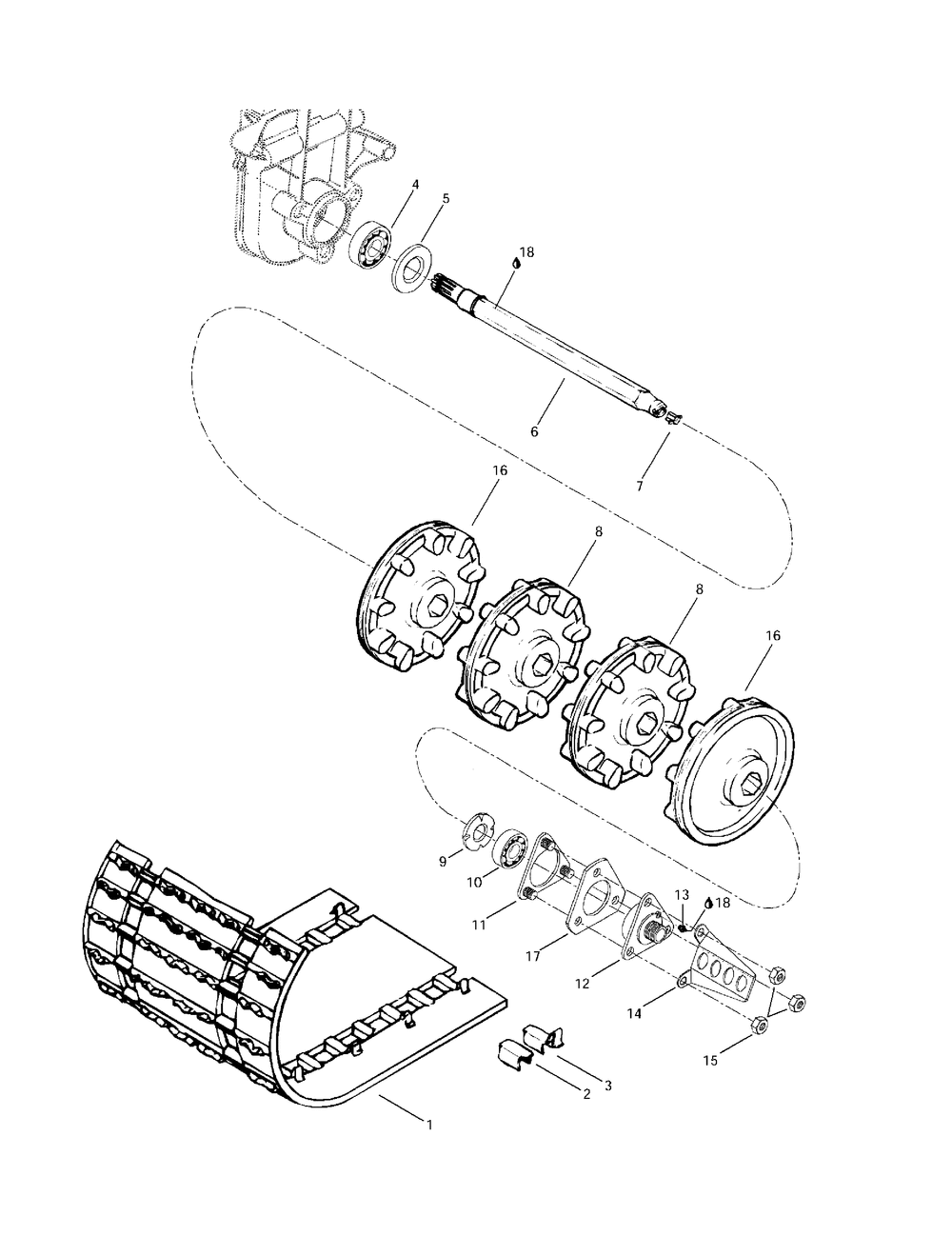 4
5
18
6
7
16
8
8
16
9
10
11
17
12
13
18
14
15
3
2
1