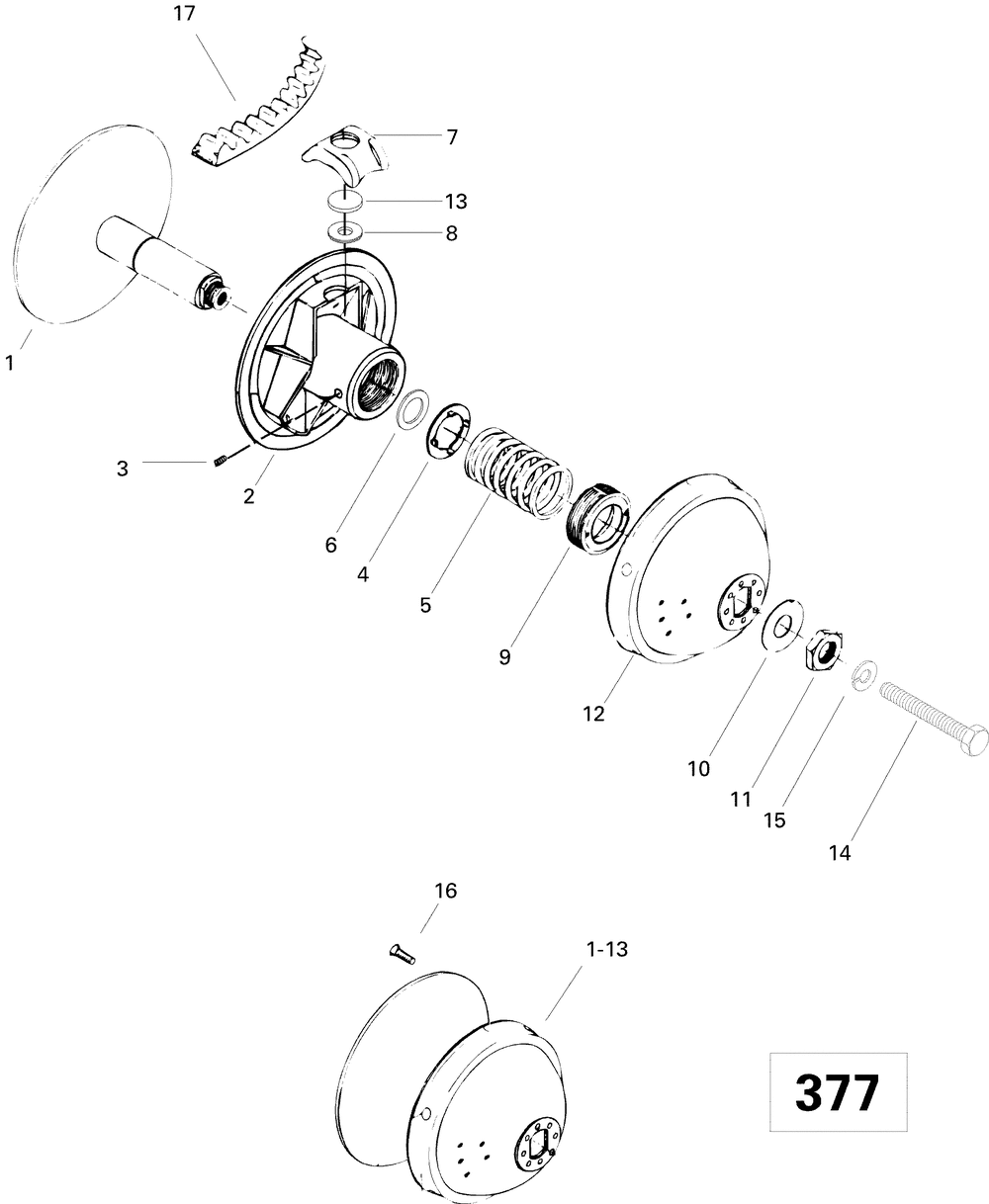 17
7
13
8
1
3
2
6
4
5
9
12
10
11
15
14
16
1-13
377