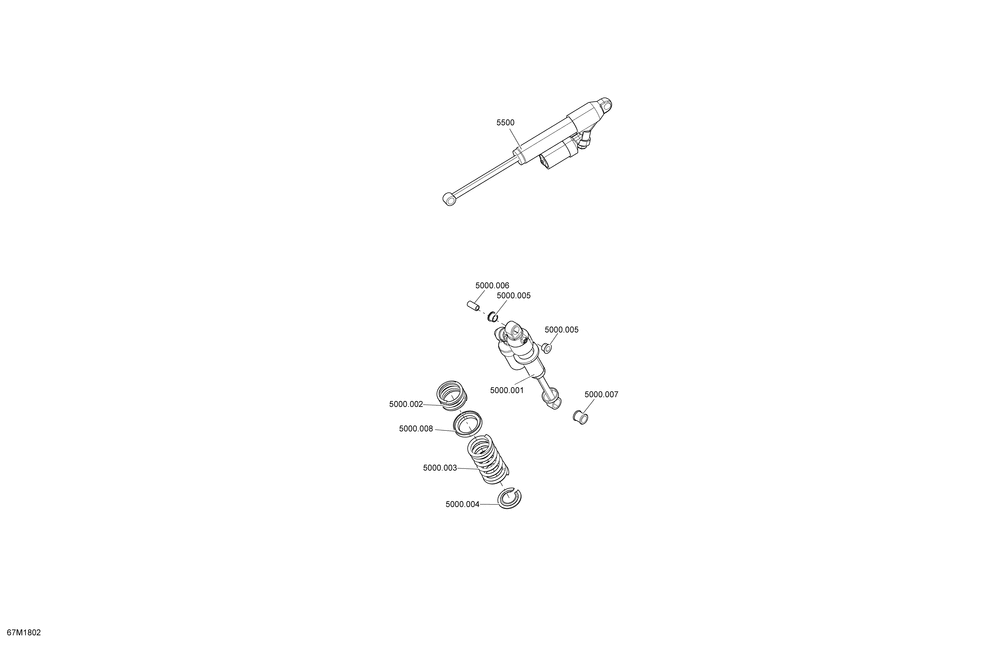 5500

5000.006
5000.005
5000.005
5000.001
5000.007
5000.002
5000.008
5000.003
5000.004

67M1802