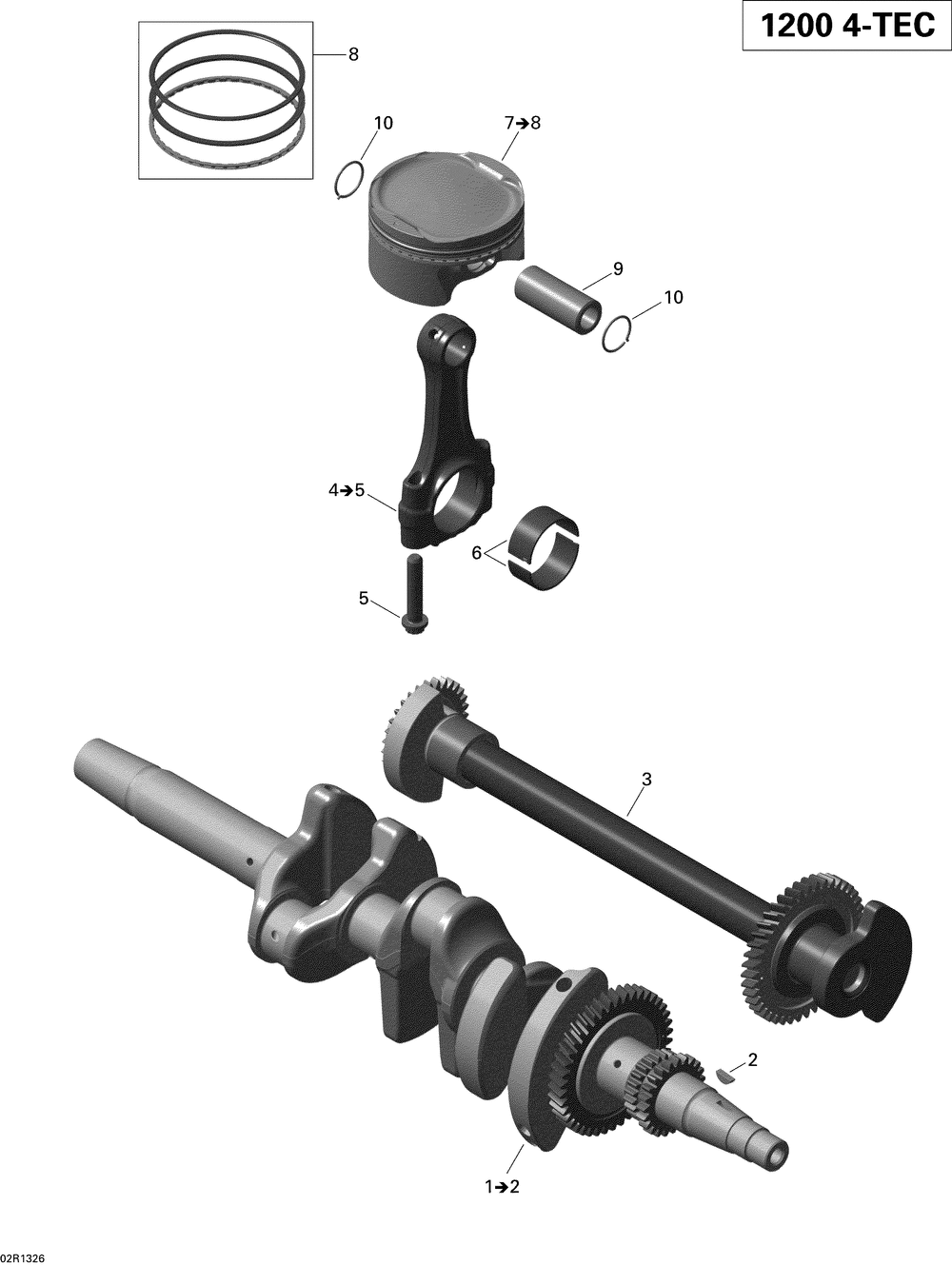 1200 4-TEC

8

10

7➔8

9

10

4➔5

6

5

3

2

1➔2

02R1326