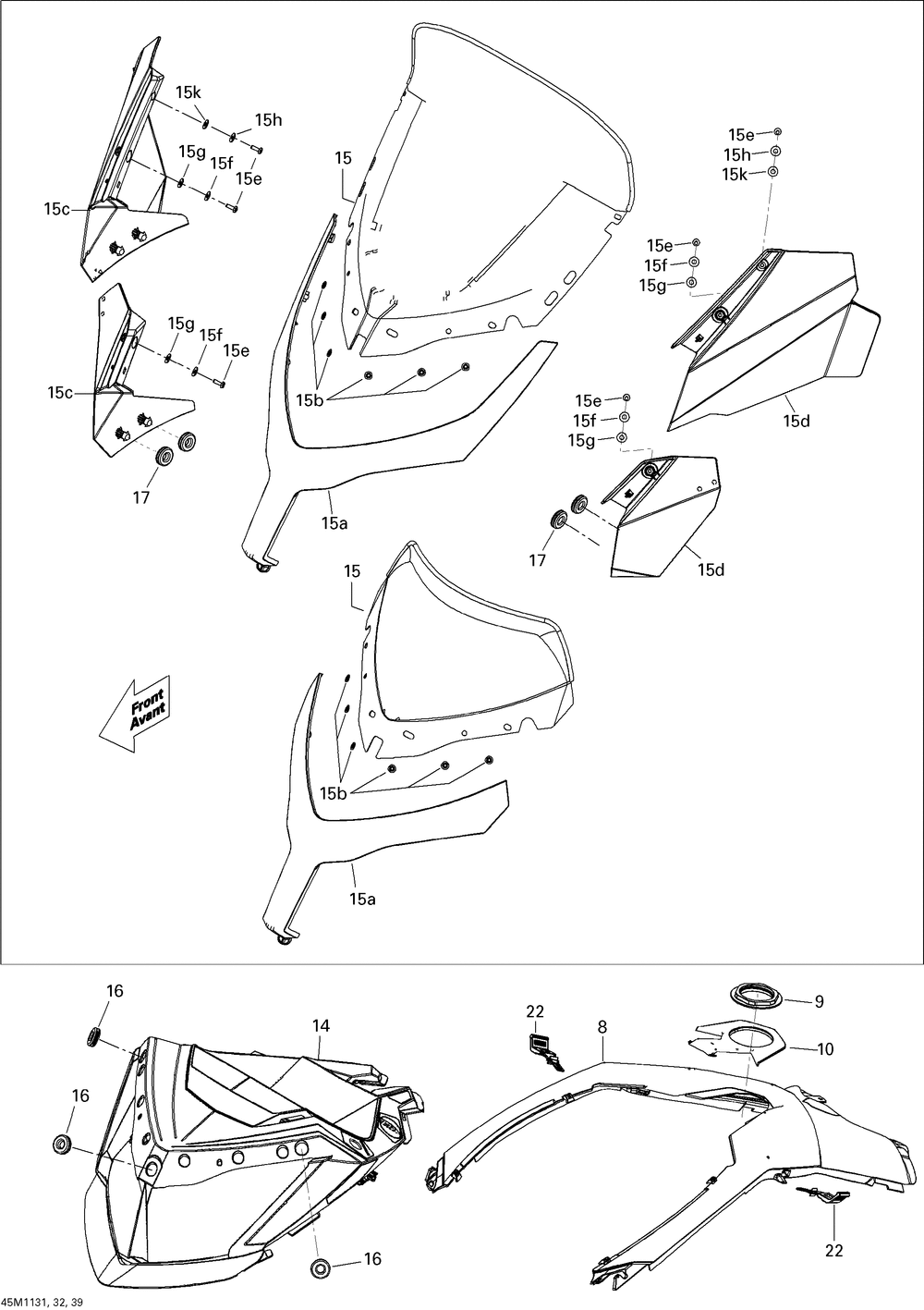 15k
15h
15g
15f
15e
15c
15
15e
15h
15k
15e
15f
15g
15g
15f
15e
15c
15b
15e
15f
15g
15d
17
15a
17
15d
15
Front
Avant
15b
15a
16
14
22
8
9
10
16
16
22
45M1131, 32, 39