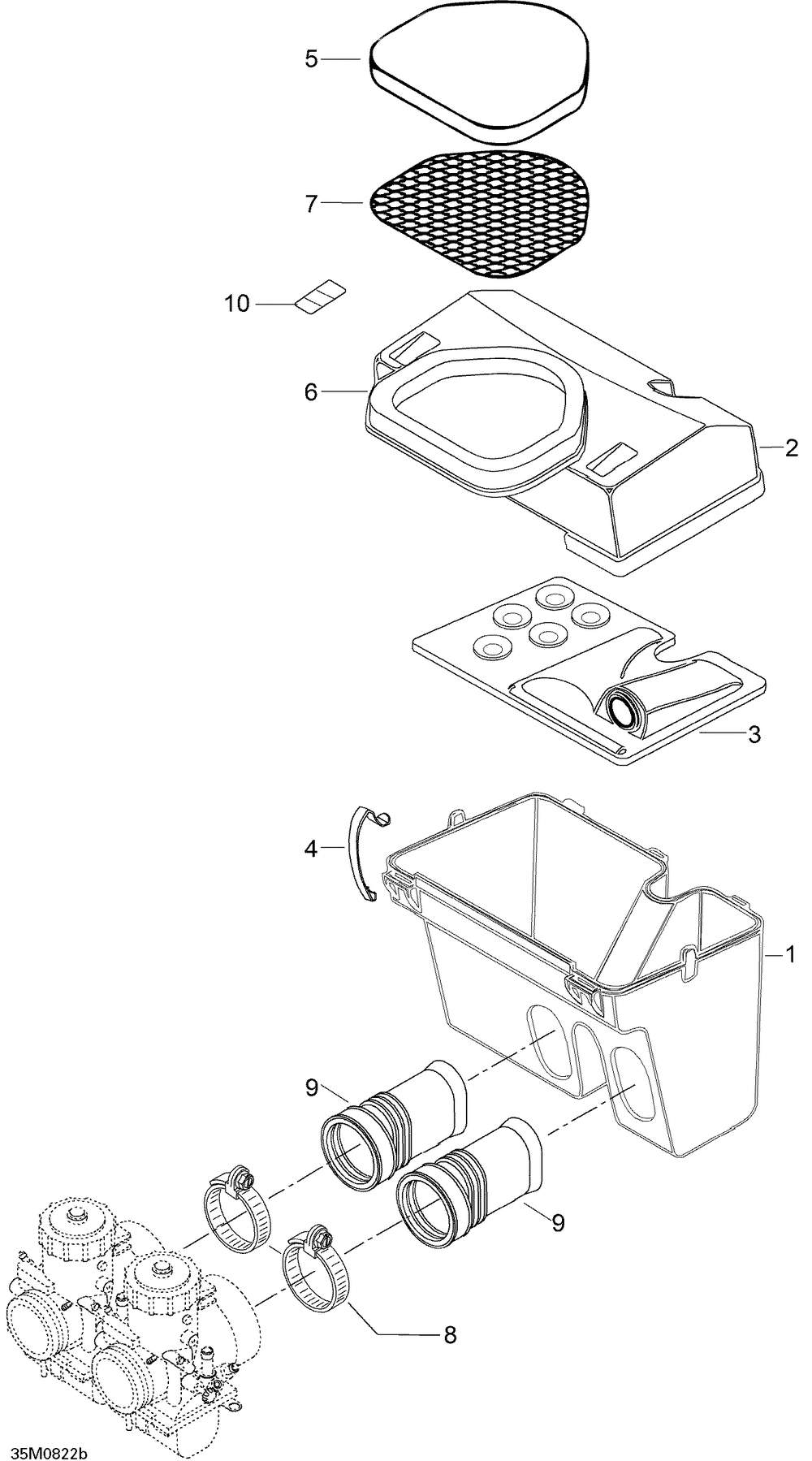 5

7

10

6

2

3

4

1

9

9

8

35M0822b