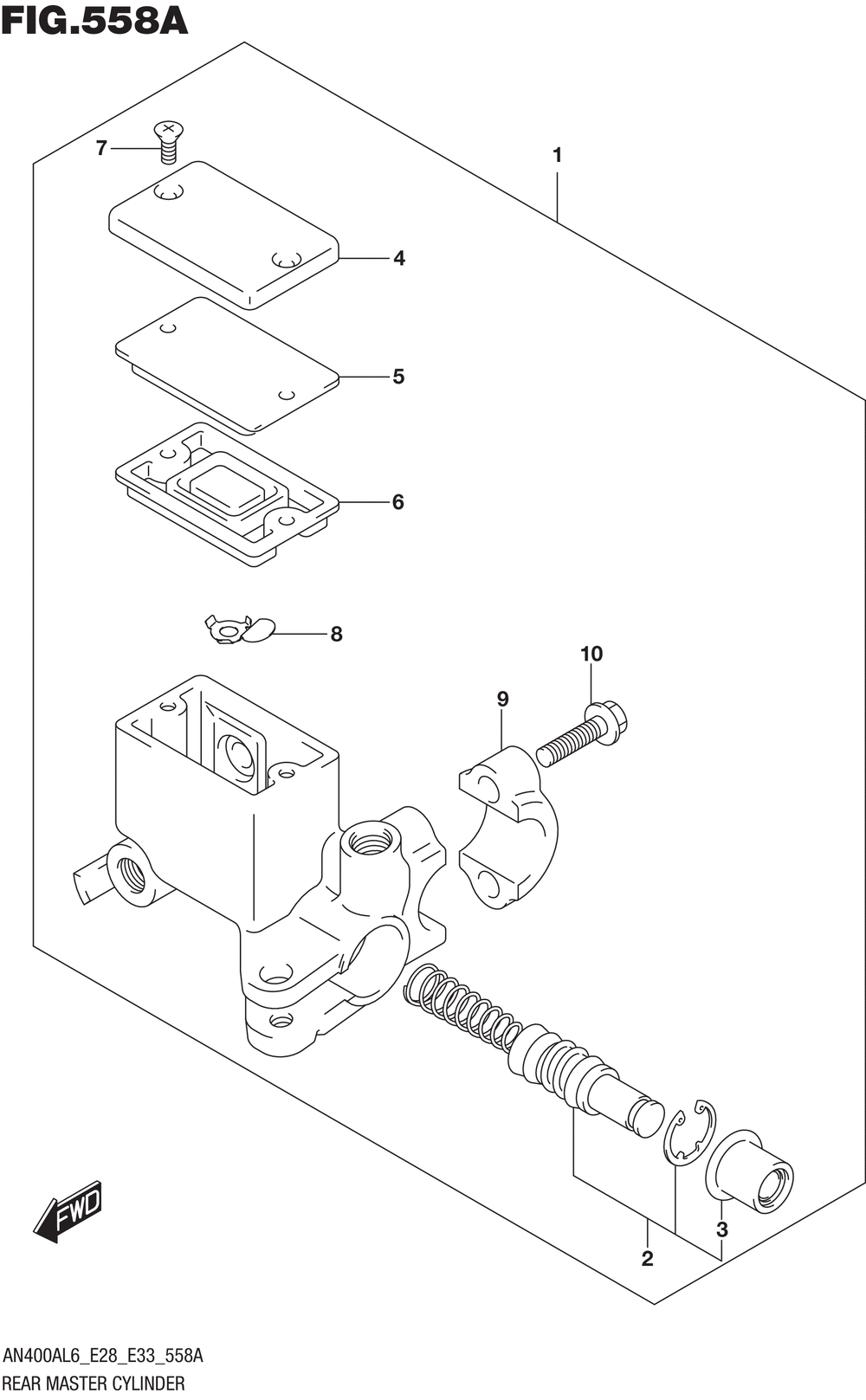 FIG.558A

7

1

4

5

6

8

10

9

FWD

3

2

AN400AL6_E28_E33_558A
REAR MASTER CYLINDER