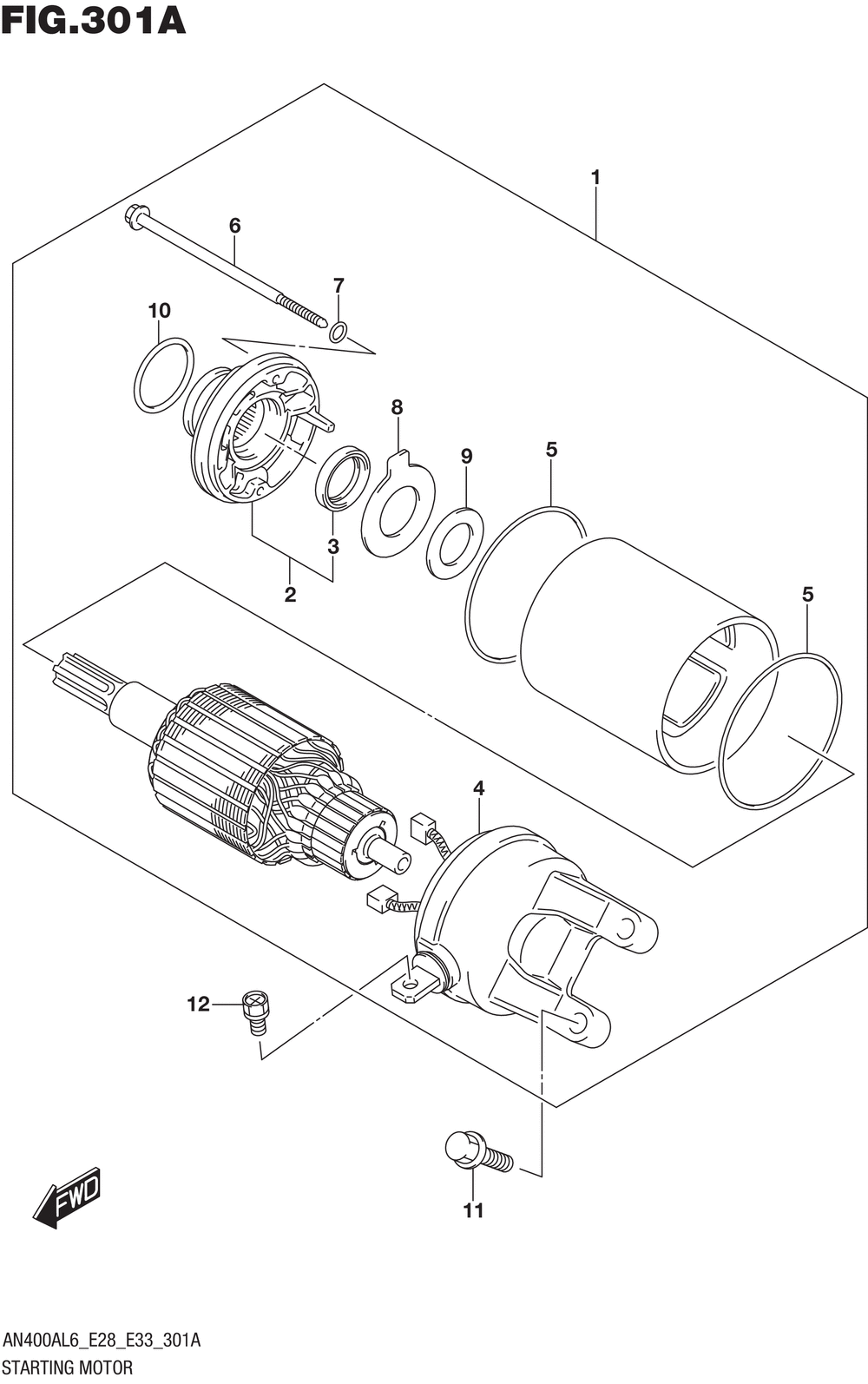 FIG.301A

1
6
7
10
8
9
5
3
2
5
4
12
11
FWD

AN400AL6_E28_E33_301A
STARTING MOTOR