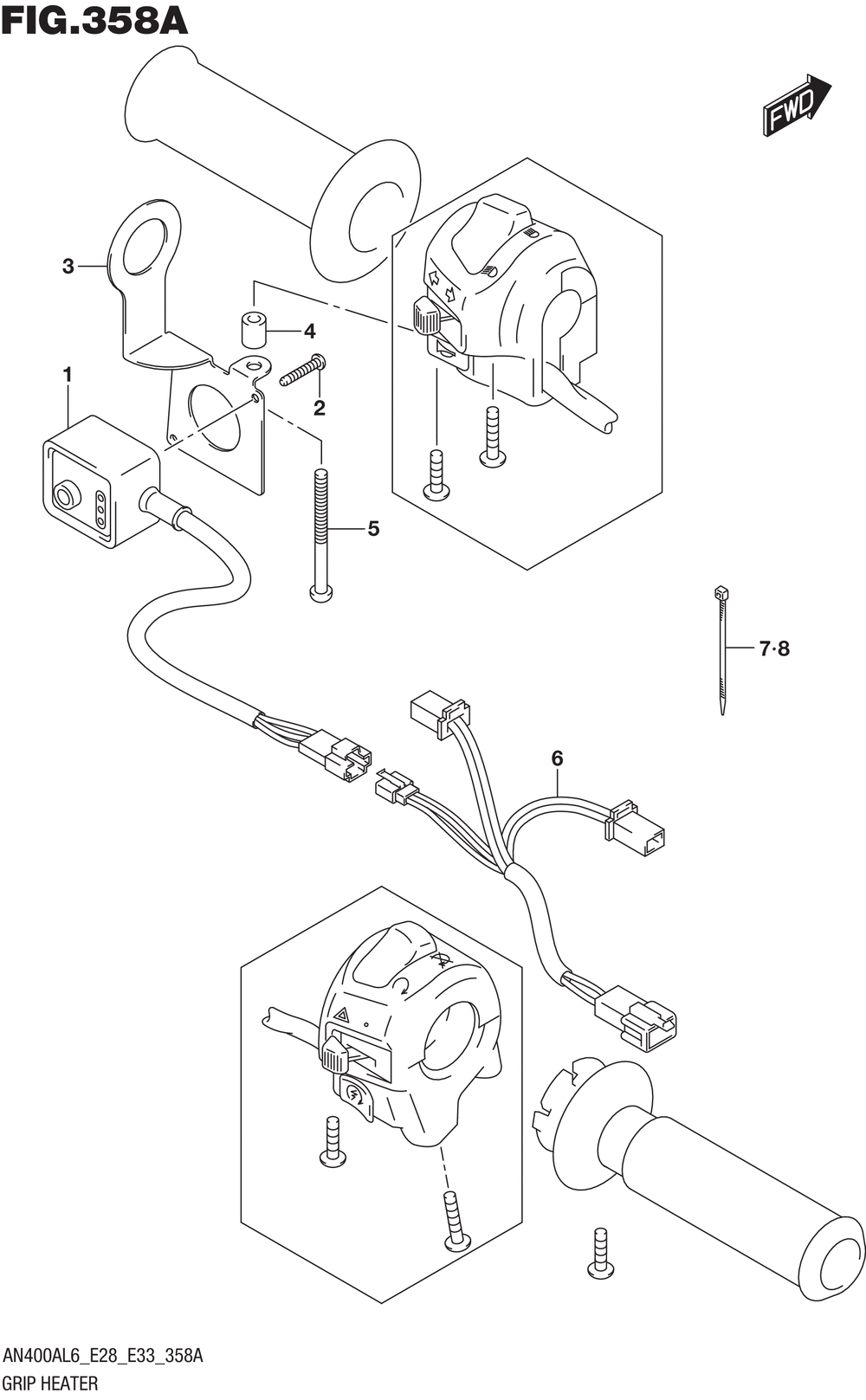 FIG.358A

FWD

3

4

1

2

5

7·8

6

AN400AL6_E28_E33_358A
GRIP HEATER