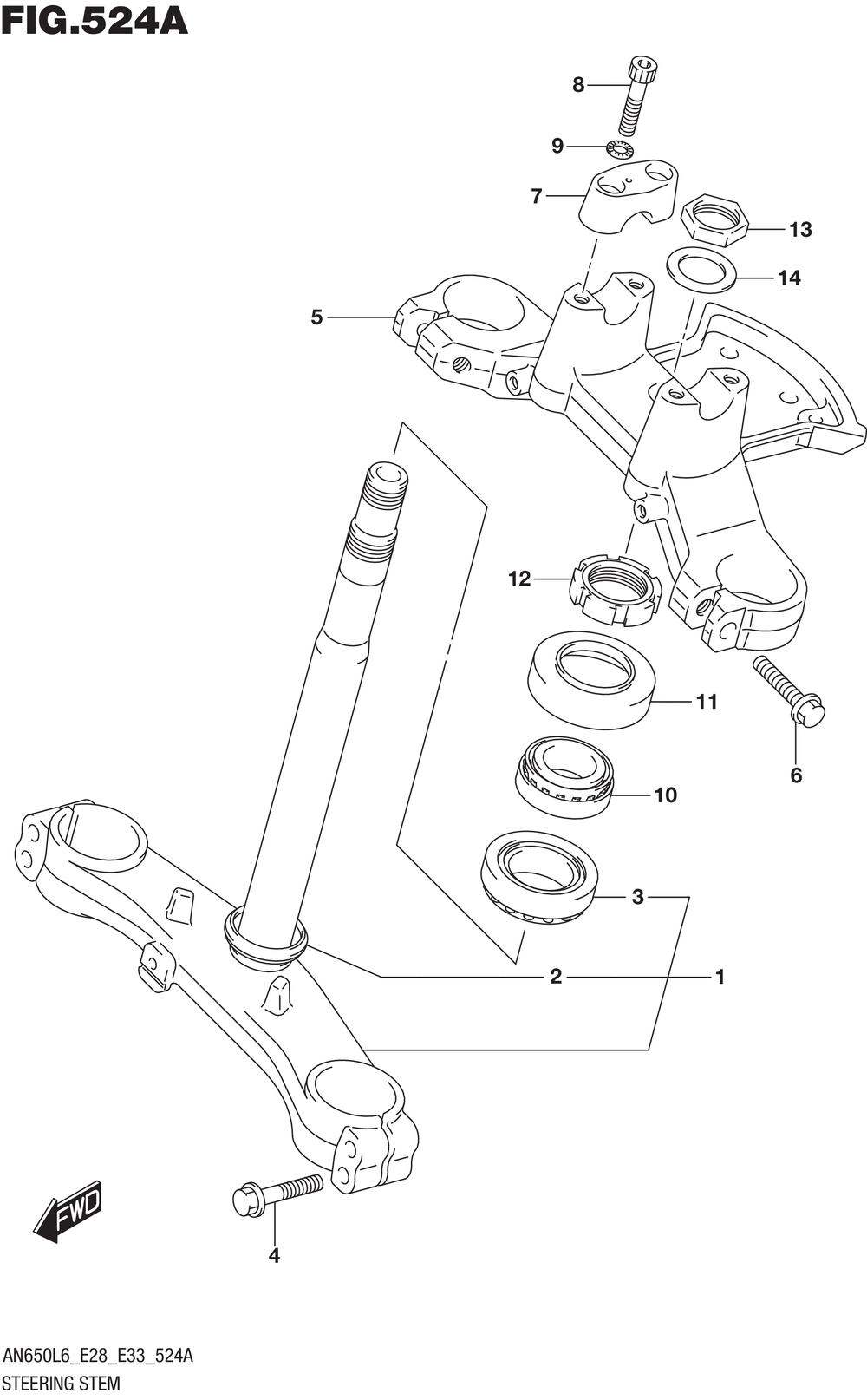 FIG.524A

8

9

7

13

14

5

12

11

6

10

3

2

1

FWD

4

AN650L6_E28_E33_524A
STEERING STEM