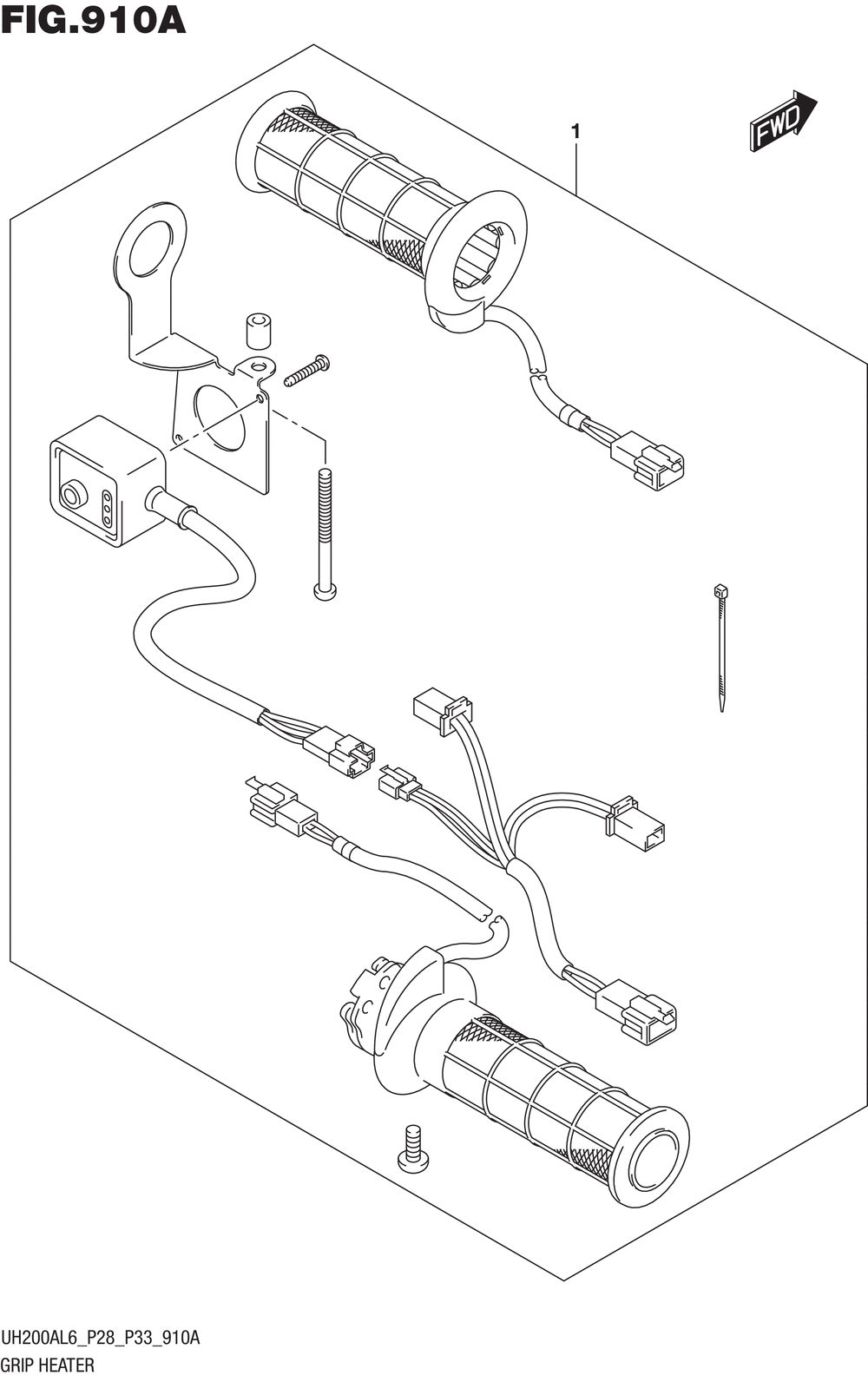 FIG.910A

1

FWD

UH200AL6_P28_P33_910A
GRIP HEATER