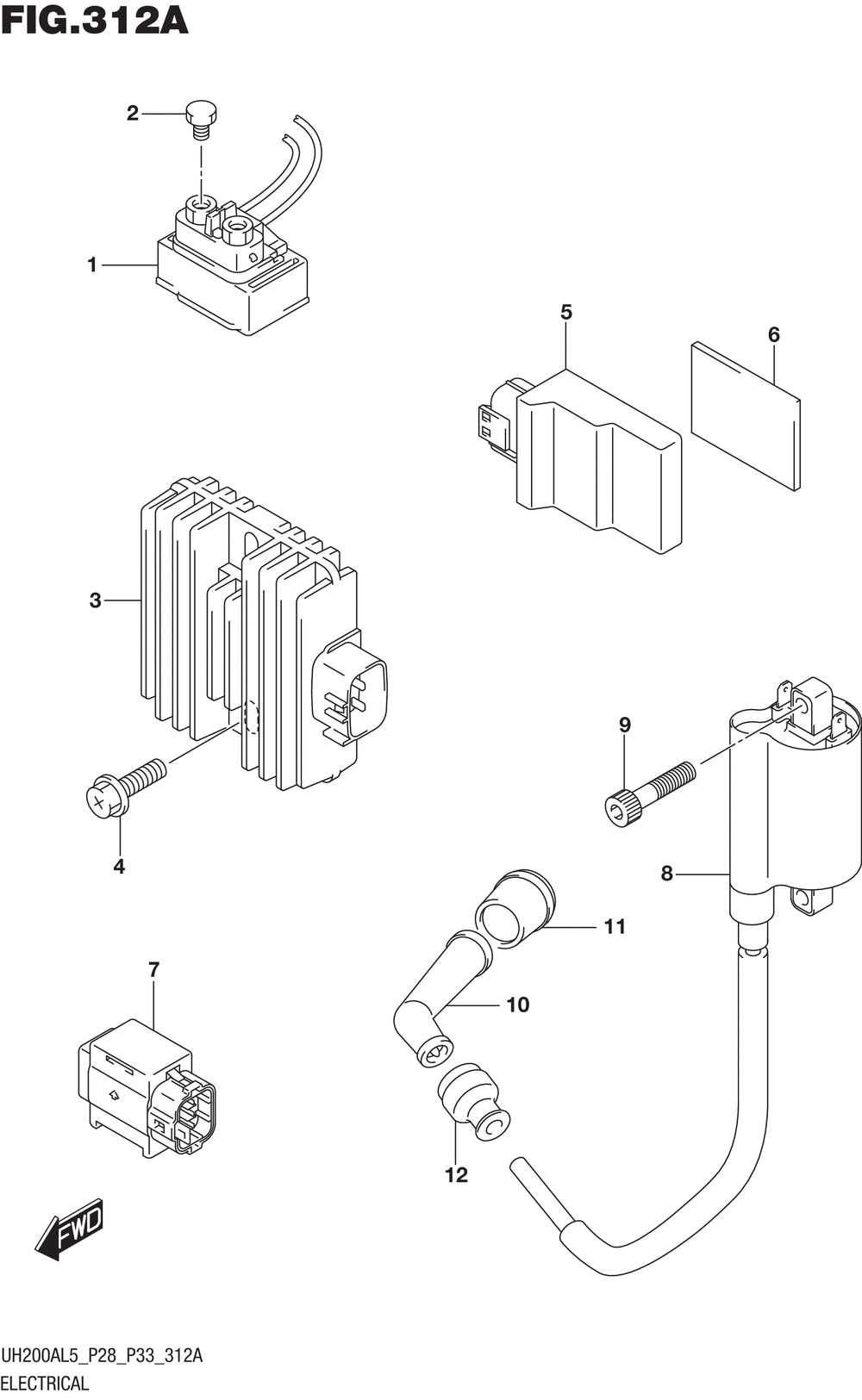 FIG.312A

2
1
5
6
3
9
4
8
11
7
10
12
FWD

UH200AL5_P28_P33_312A
ELECTRICAL