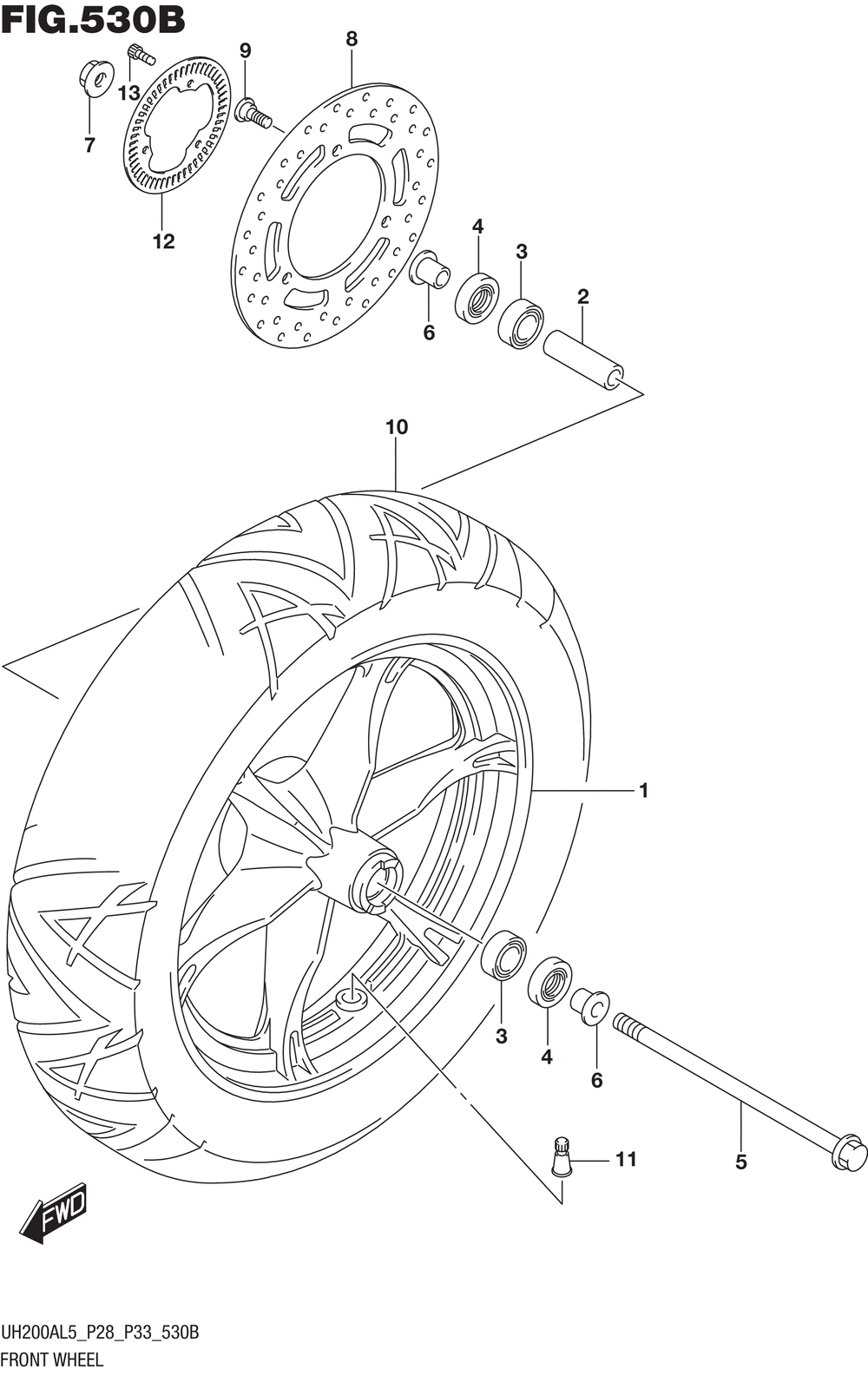 FIG.530B

9
8
13
7
12
4
3
2
6
10
1
3
4
6
11
5
FWD

UH200AL5_P28_P33_530B
FRONT WHEEL