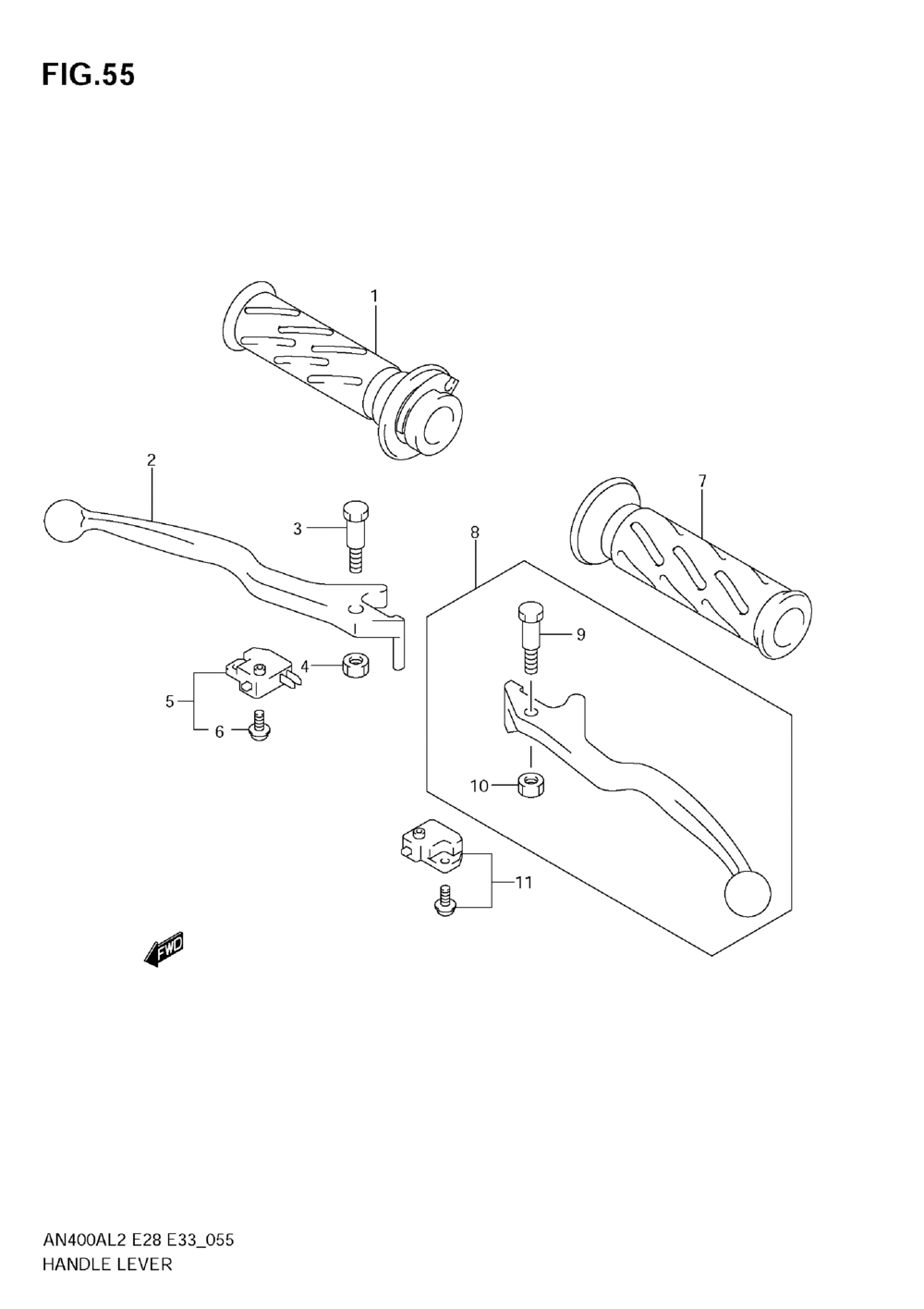 FIG.55

1

2

3

4

5

6

7

8

9

10

11

FWD

AN400AL2 E28 E33_055
HANDLE LEVER