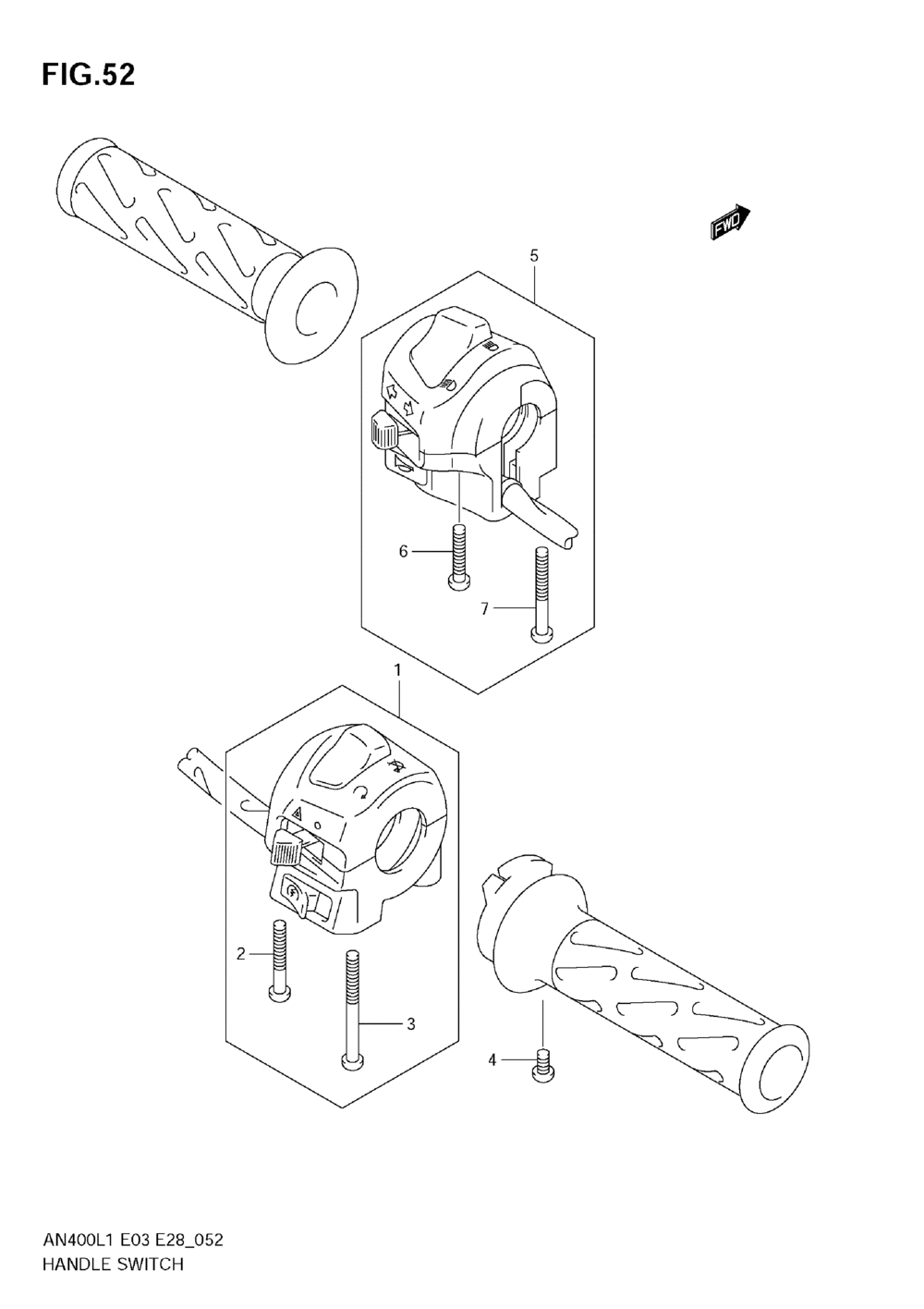 FIG.52

FWD

5

6

7

1

2

3

4

AN400L1 E03 E28_052
HANDLE SWITCH