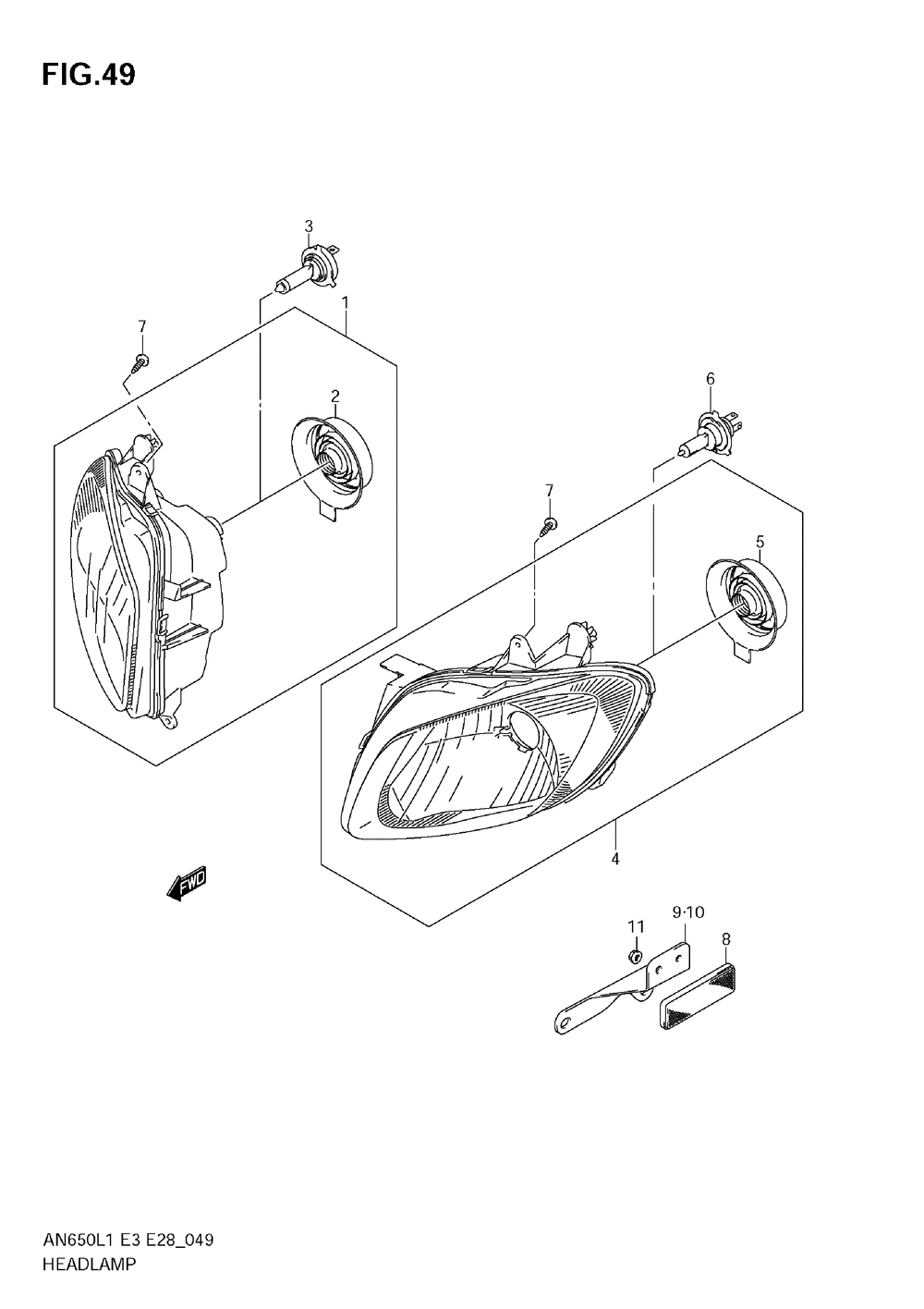 FIG.49

3

1

7

2

6

7

5

4

FWD

11

9·10

8

AN650L1 E3 E28_049
HEADLAMP