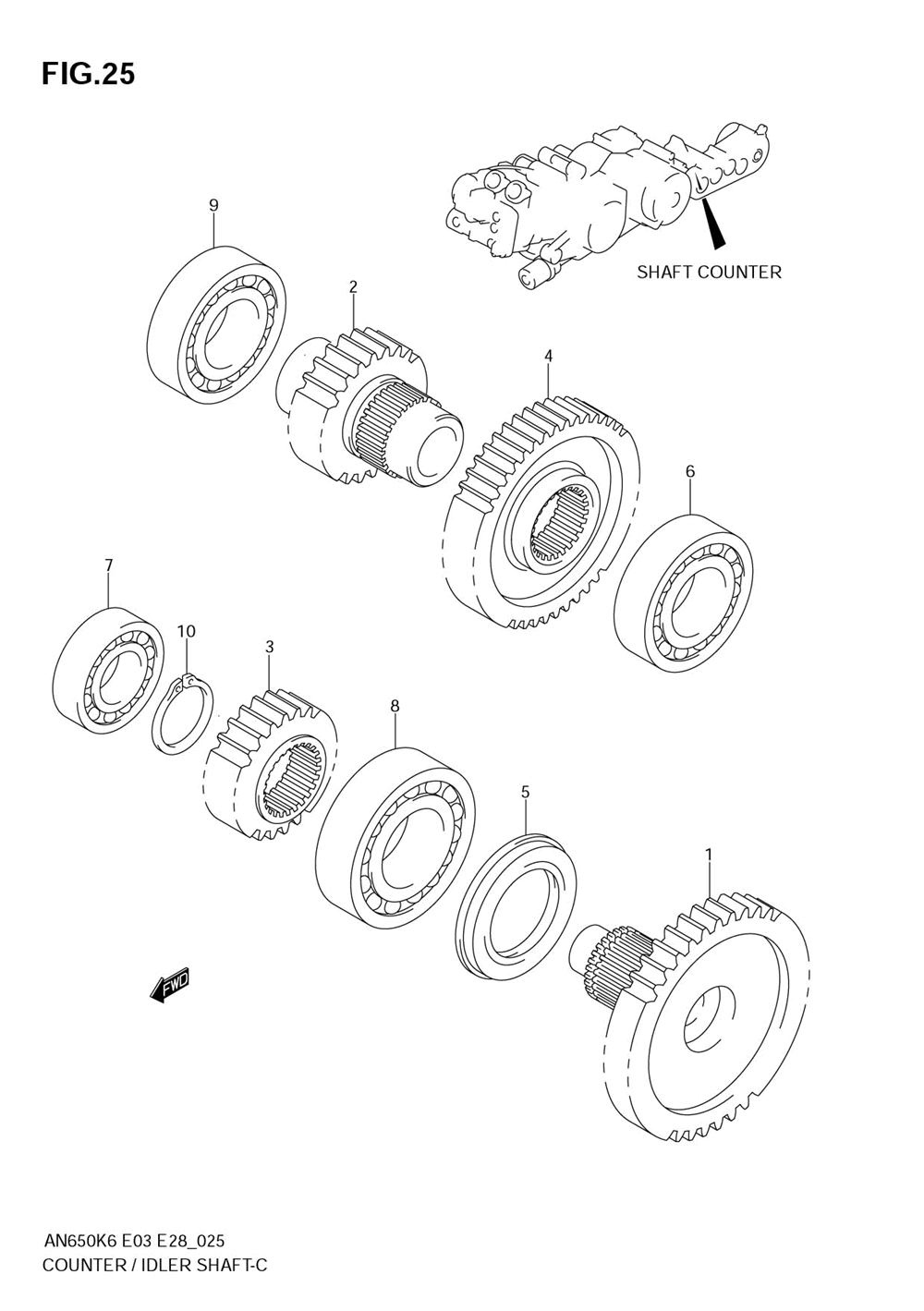 FIG.25

SHAFT COUNTER

9

2

4

6

7

10

3

8

5

1

FWD

AN650K6 E03 E28_025
COUNTER / IDLER SHAFT-C