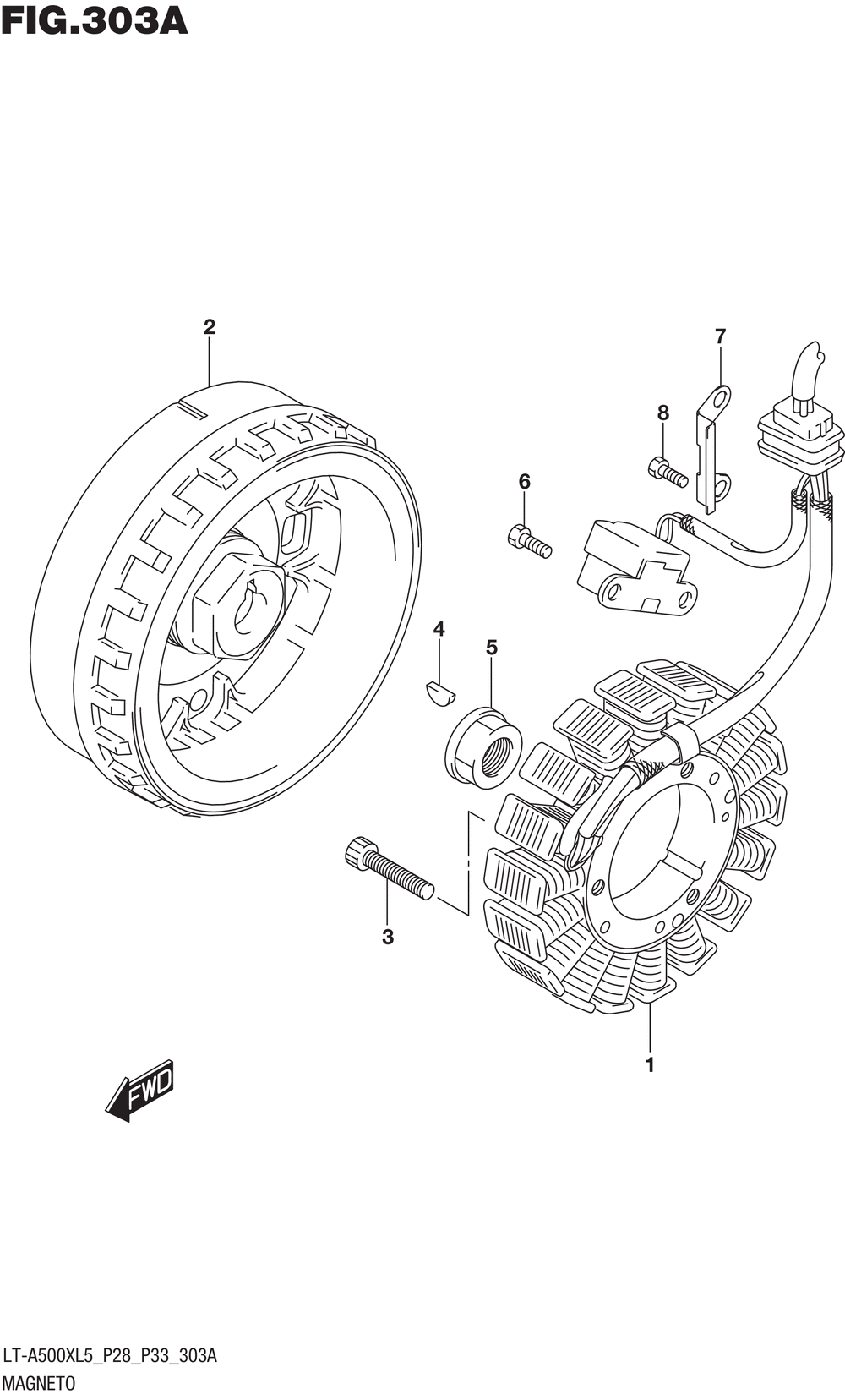 FIG.303A

2

7

8

6

4

5

3

1

FWD

LT-A500XL5_P28_P33_303A
MAGNETO