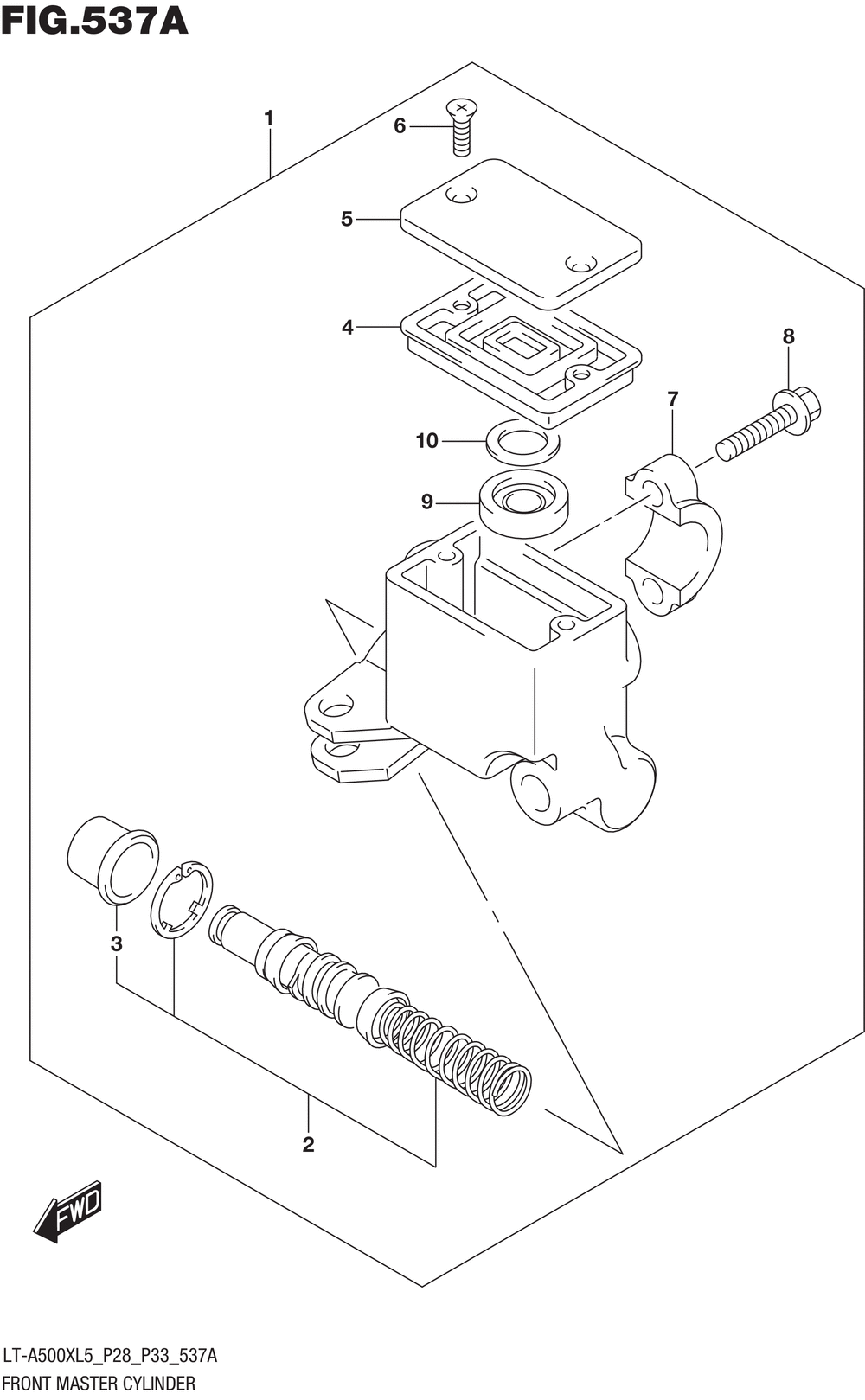 FIG.537A

1
6
5
4
8
7
10
9
3
2

FWD

LT-A500XL5_P28_P33_537A
FRONT MASTER CYLINDER