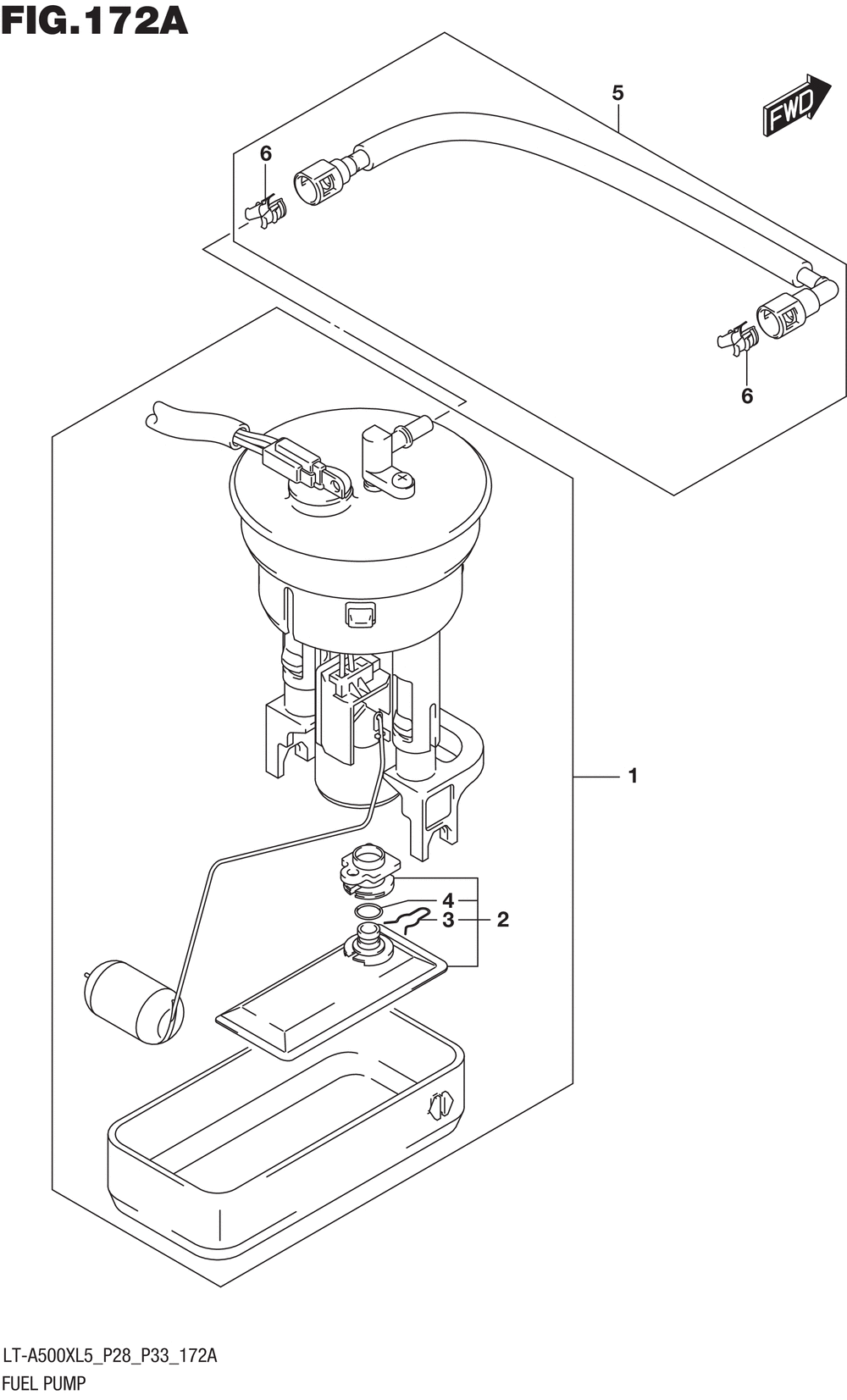 FIG.172A

5

FWD

6

6

1

4

3

2

LT-A500XL5_P28_P33_172A
FUEL PUMP