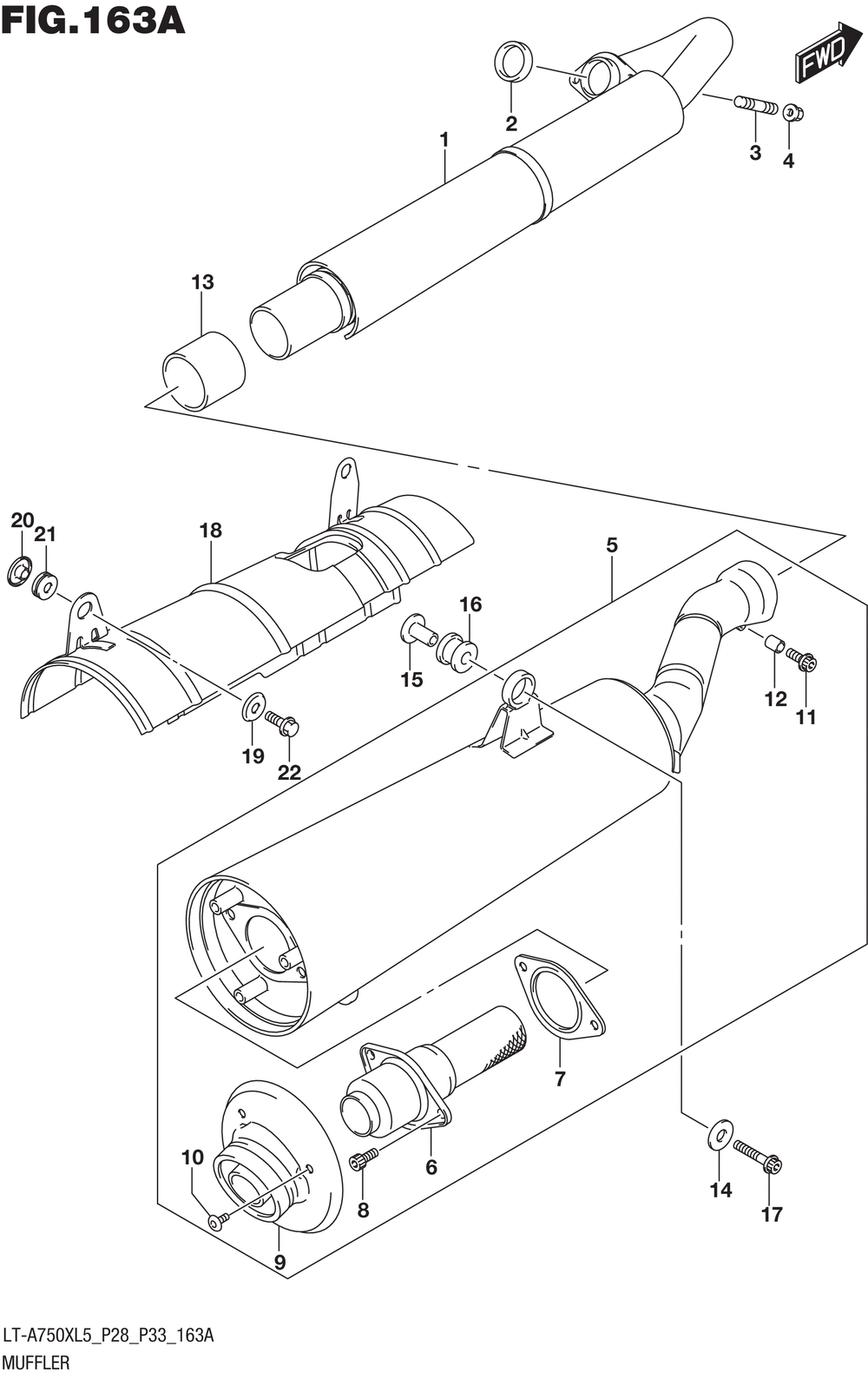 FIG.163A

FWD

2
1
3
4
13
20
21
18
5
16
15
12
11
19
22
7
6
10
8
9
14
17

LT-A750XL5_P28_P33_163A
MUFFLER