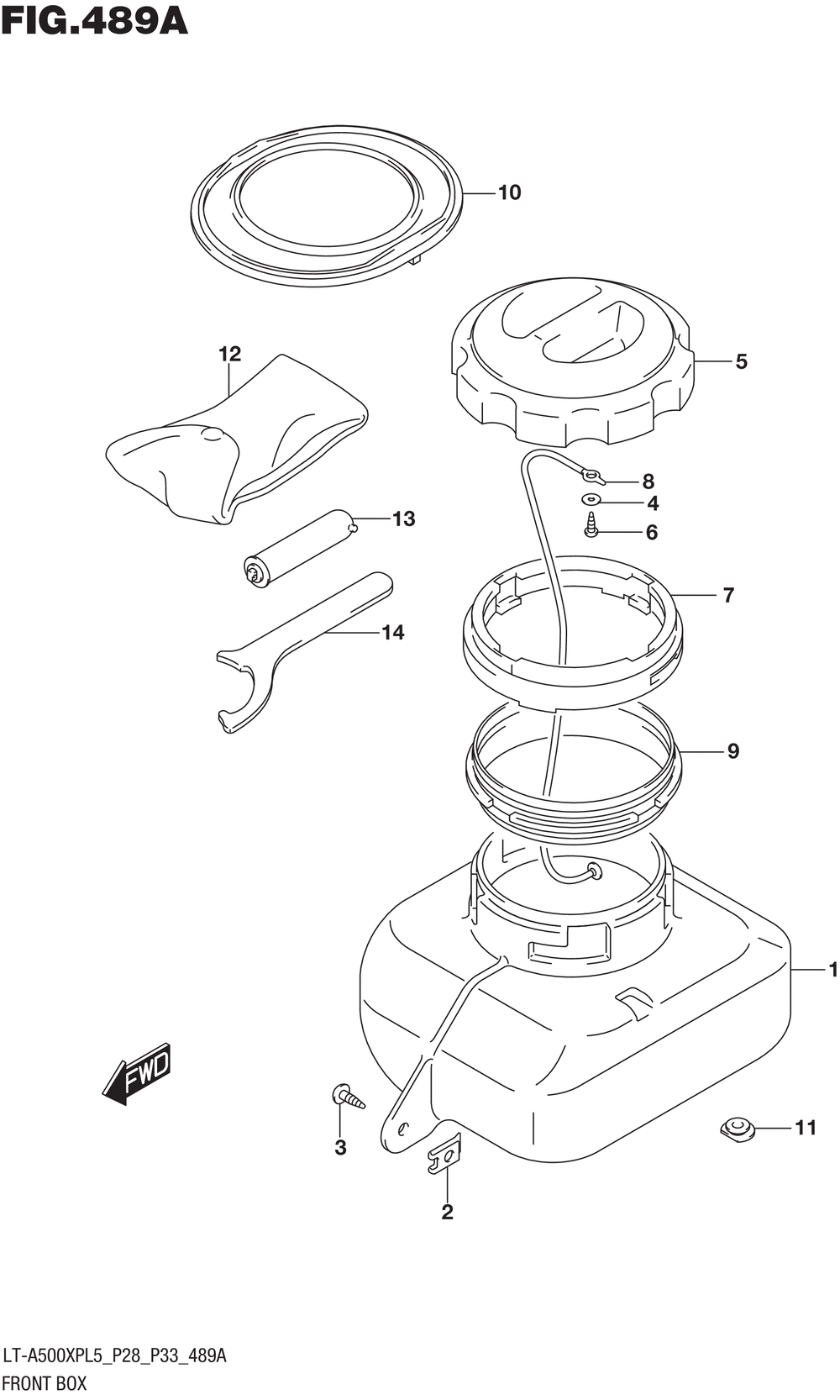 FIG.489A

10

12

5

8

4

6

13

7

14

9

1

FWD

3

11

2

LT-A500XPL5_P28_P33_489A
FRONT BOX