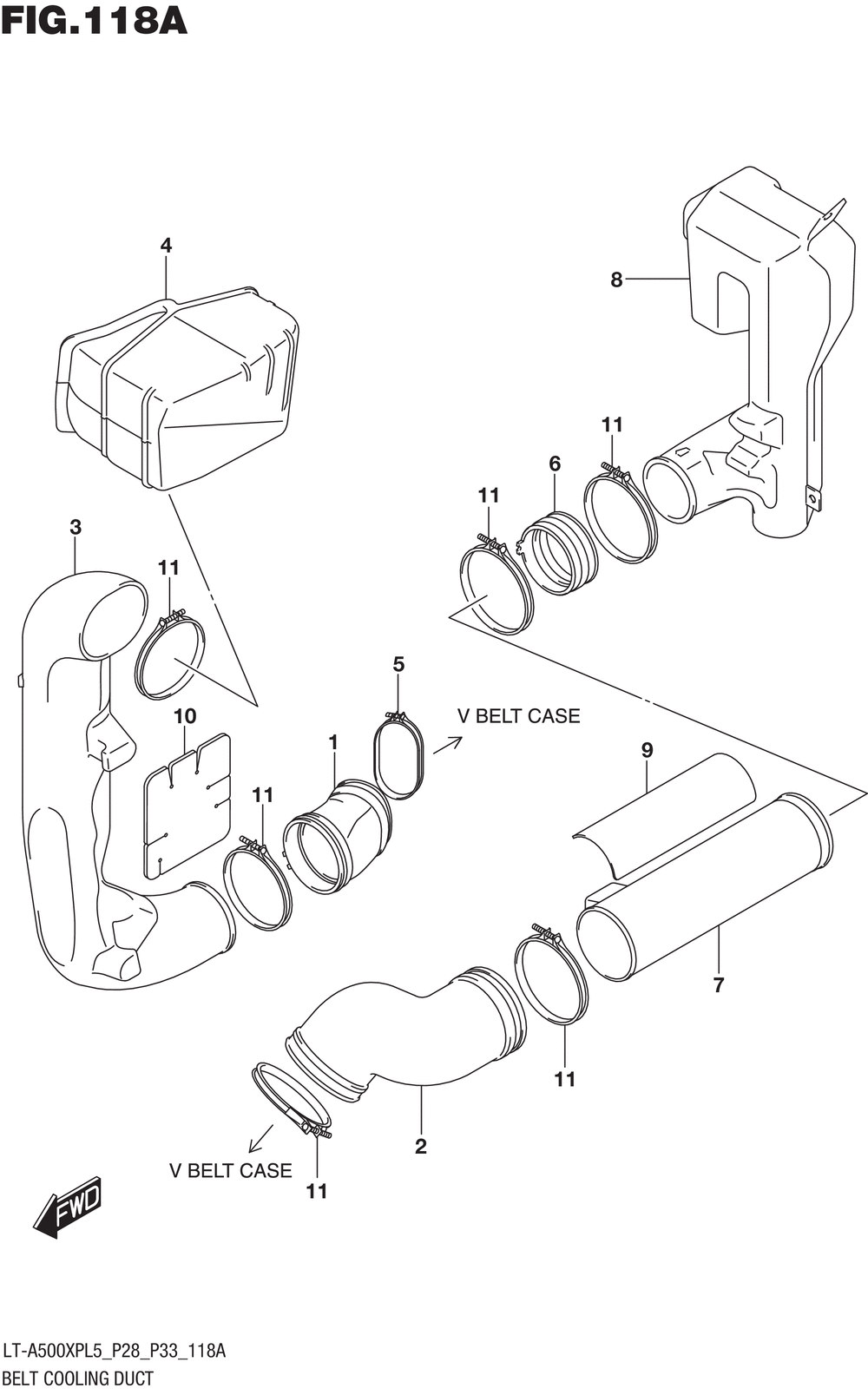 FIG.118A

4

8

11

6

11

3

11

5

V BELT CASE

10

1

9

11

7

11

2

V BELT CASE

11

FWD

LT-A500XPL5_P28_P33_118A
BELT COOLING DUCT