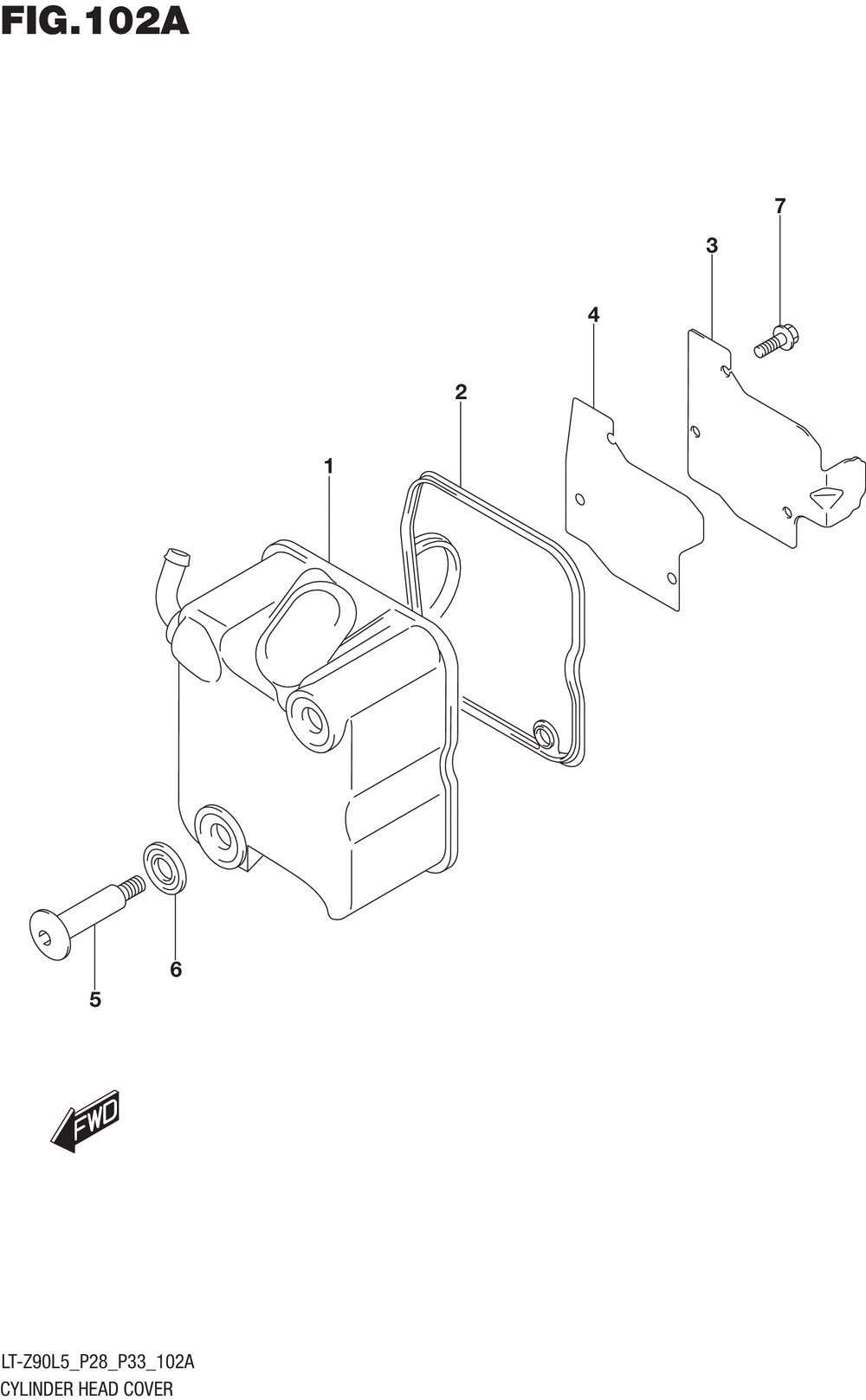 FIG.102A

7

3

4

2

1

6

5

FWD

LT-Z90L5_P28_P33_102A
CYLINDER HEAD COVER