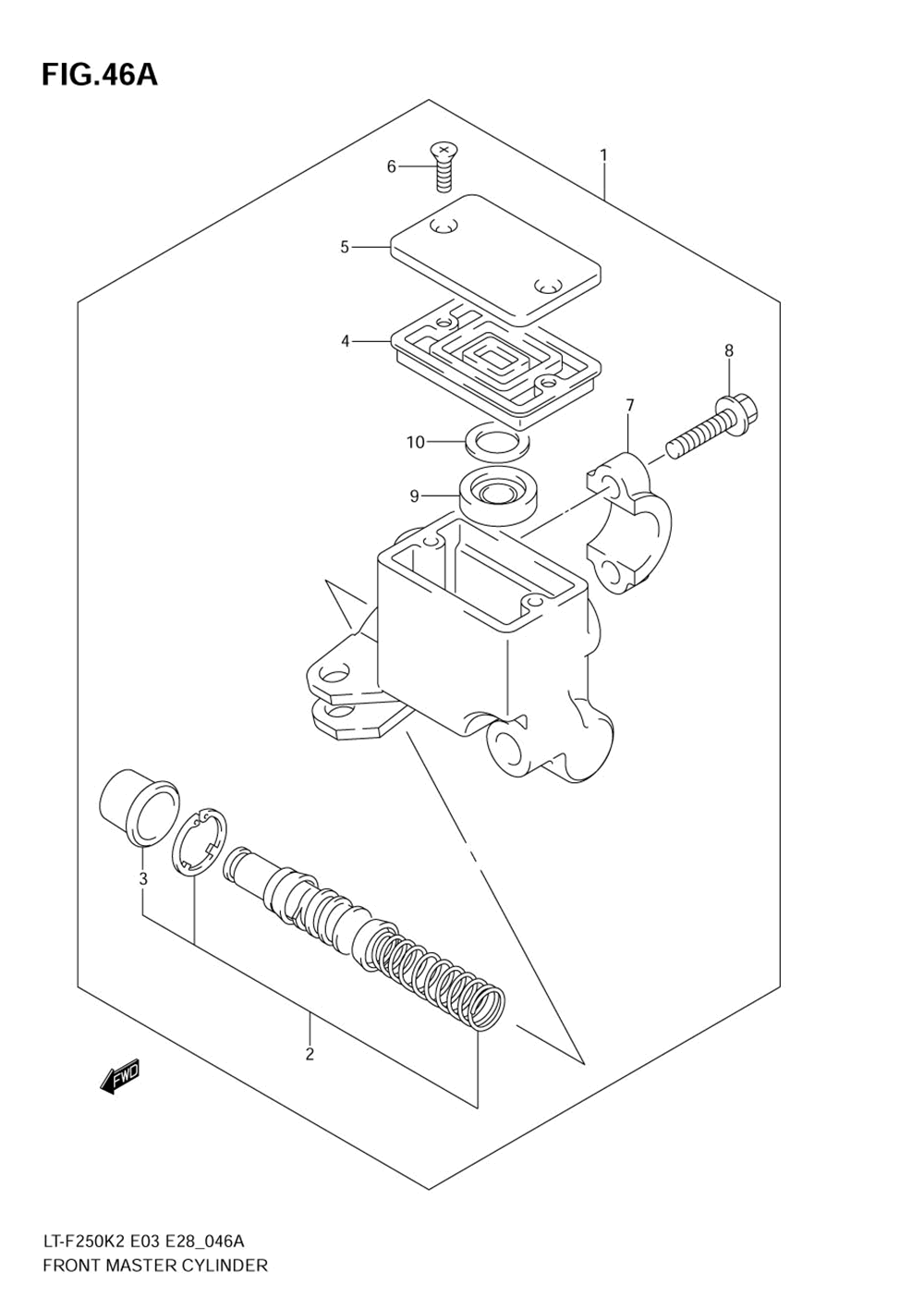 FIG.46A

6
1
5
4
8
7
10
9
3
2
FWD

LT-F250K2 E03 E28_046A
FRONT MASTER CYLINDER