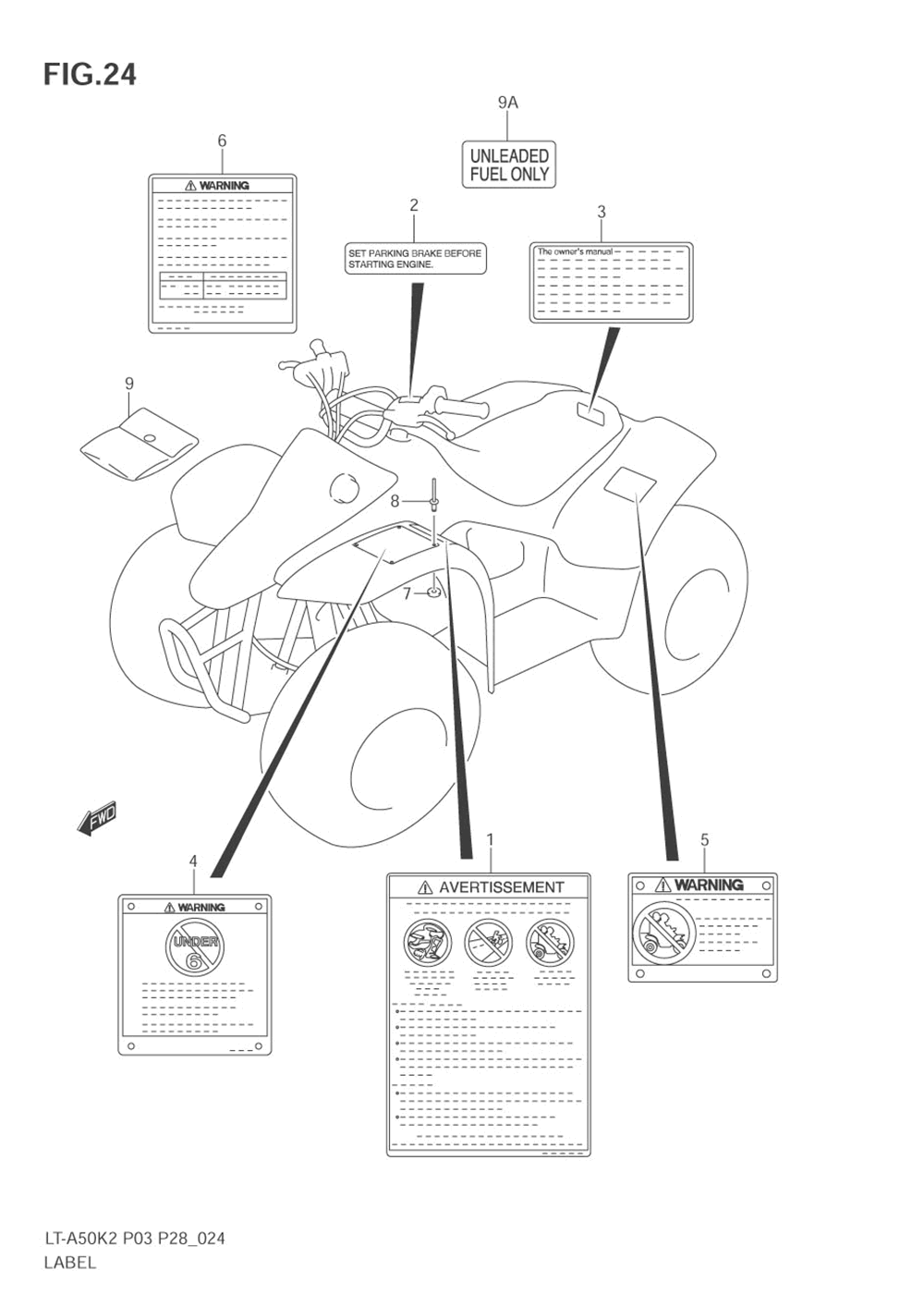 FIG.24

9A

UNLEADED FUEL ONLY

6

WARNING

2

SET PARKING BRAKE BEFORE STARTING ENGINE.

3

The owner's manual

9

8

7

FWD

4

WARNING

UNDER 6

1

AVERTISSEMENT

5

WARNING

LT-A50K2 P03 P28_024
LABEL