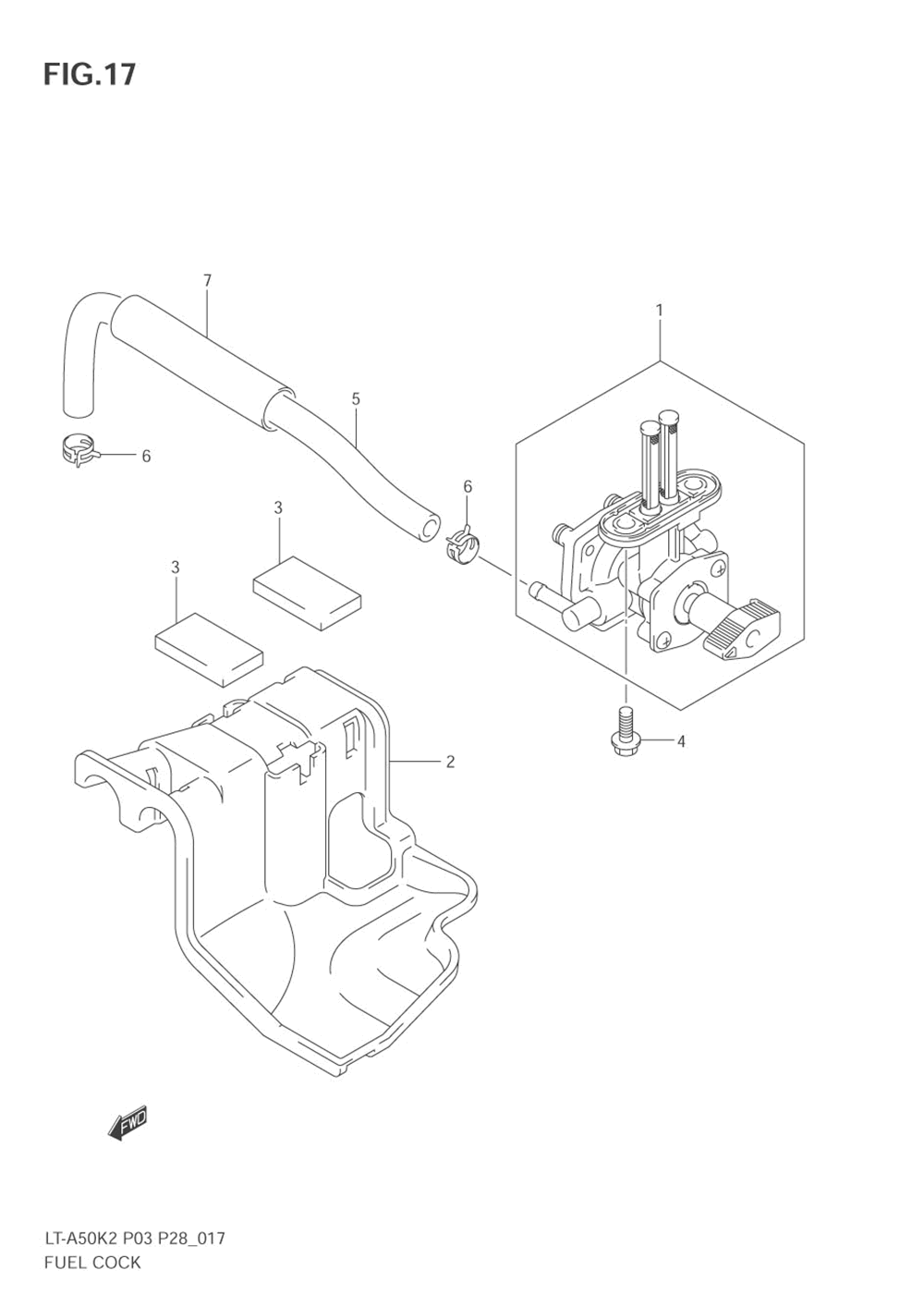 FIG.17

7

1

5

6

6

3

3

4

2

FWD

LT-A50K2 P03 P28_017
FUEL COCK