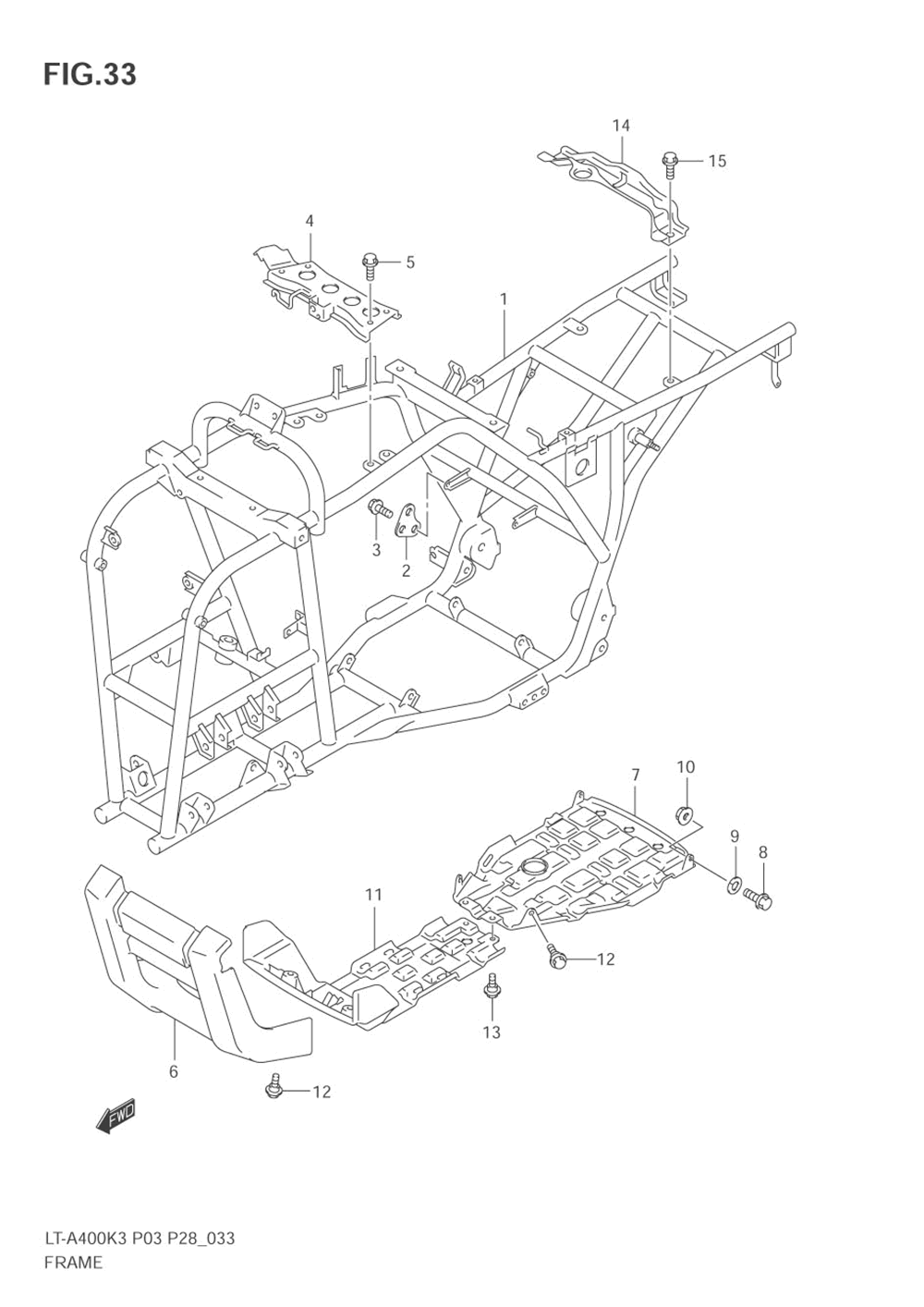 FIG.33

14
15
4
5
1
3
2
7
10
9
8
11
12
13
6
12
FWD

LT-A400K3 P03 P28_033
FRAME