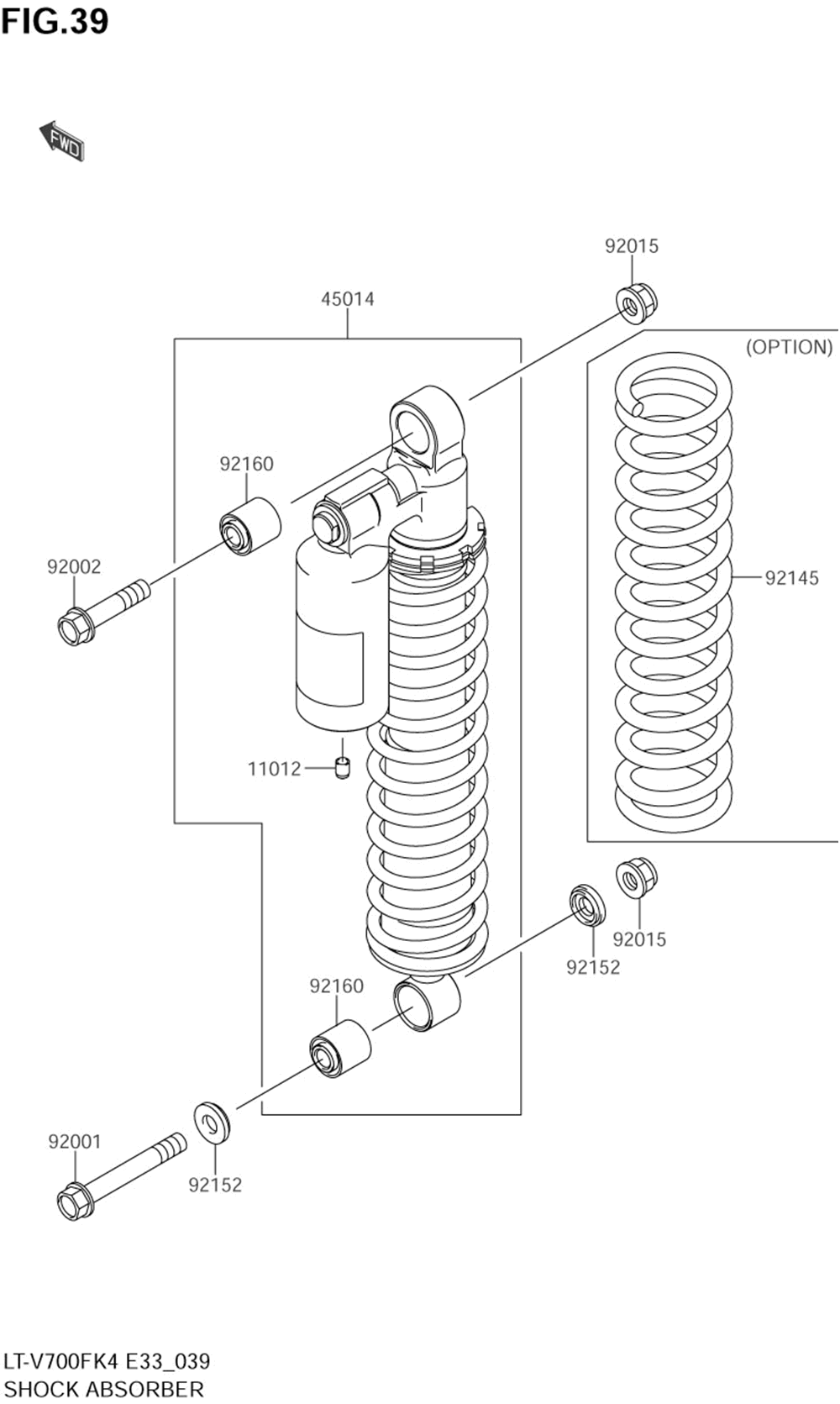 FIG.39

FWD

92015

45014

(OPTION)

92160

92002

92145

11012

92015

92152

92160

92001

92152

LT-V700FK4 E33_039
SHOCK ABSORBER