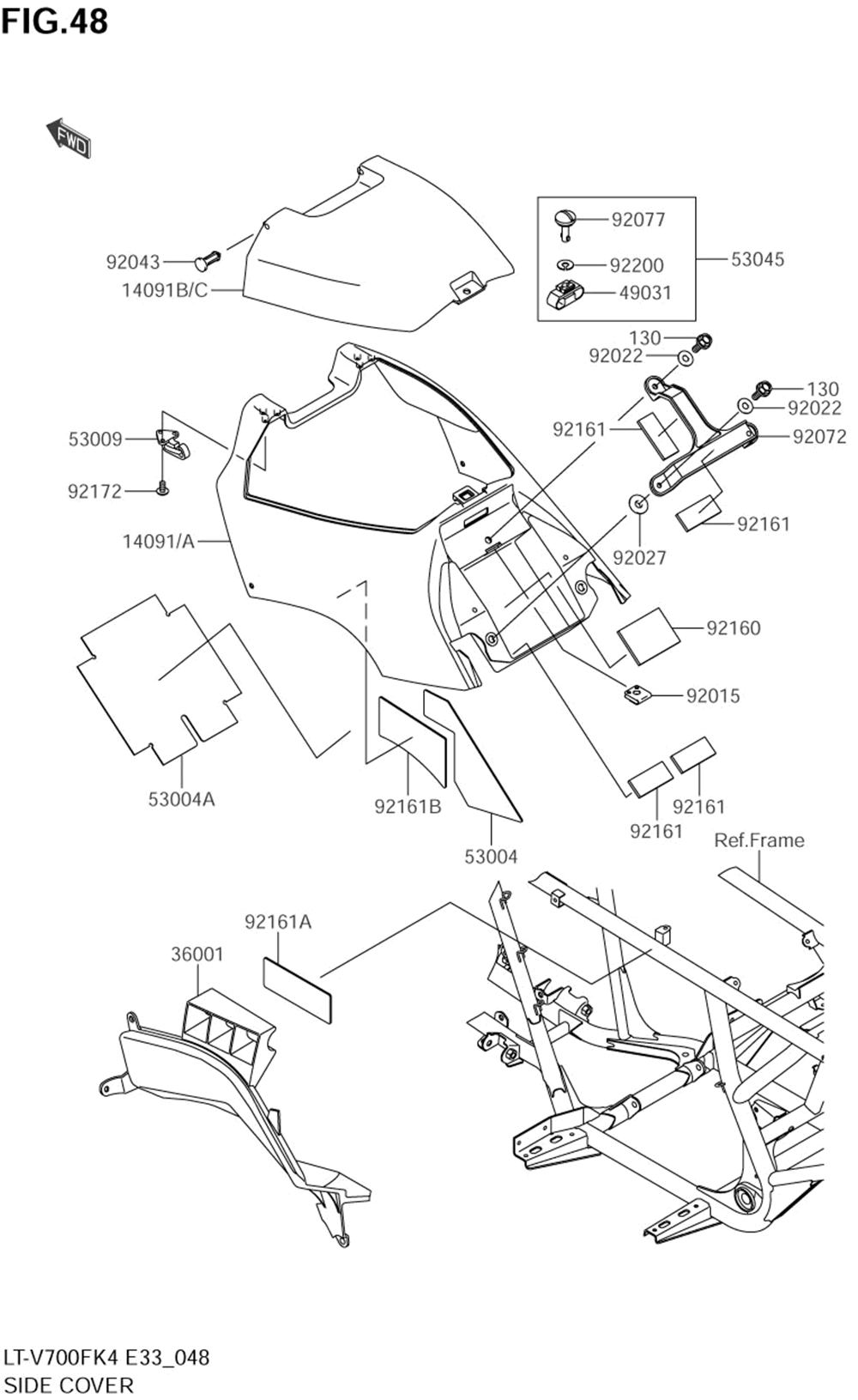 FIG.48

FWD

92043
14091B/C
92077
92200
49031
53045
130
92022
130
92022
92072
92161
53009
92172
14091/A
92161
92027
92160
92015
53004A
92161B
53004
92161
92161
Ref.Frame
92161A
36001

LT-V700FK4 E33_048
SIDE COVER