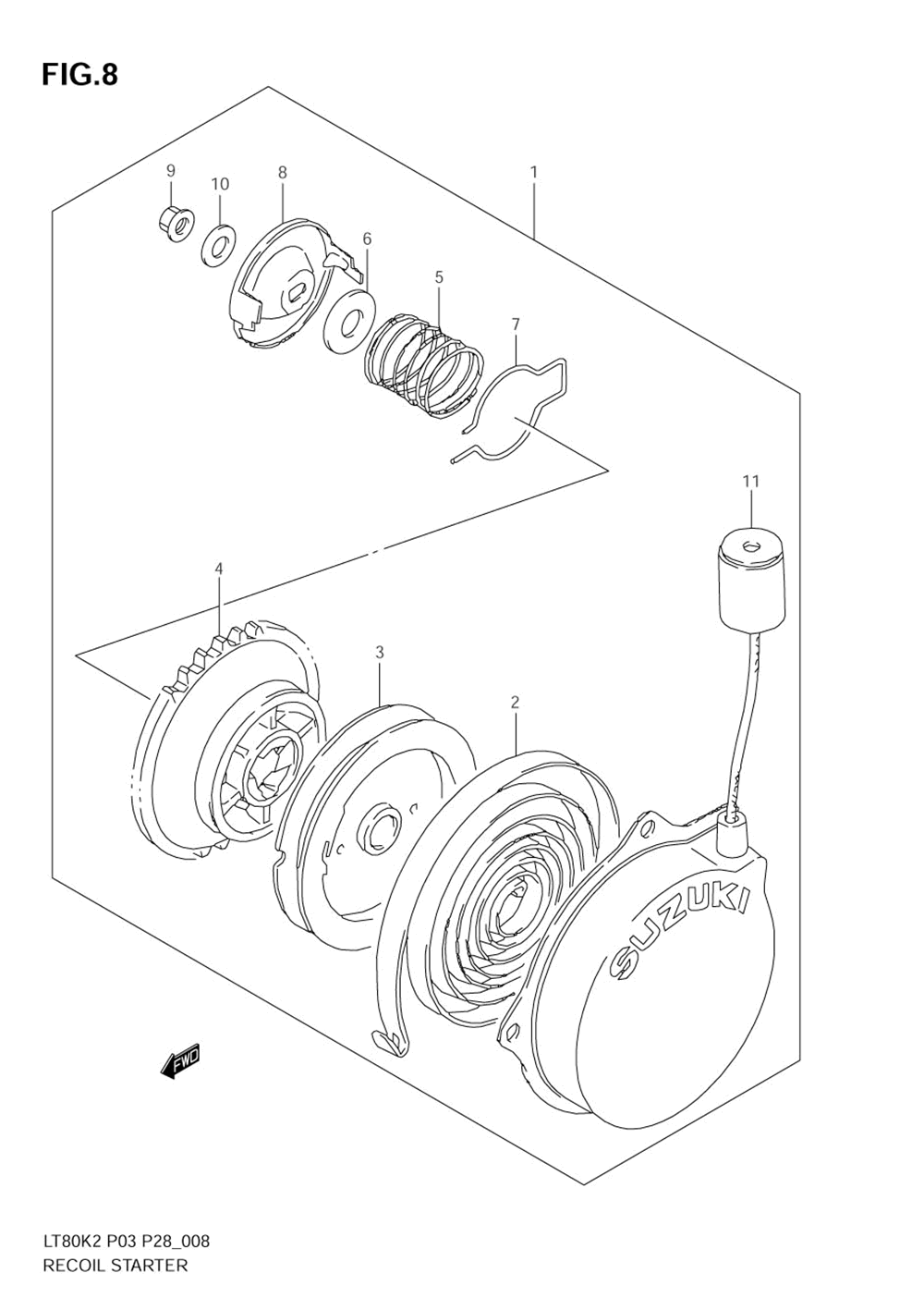 FIG.8

9
10
8
1
6
5
7
11
4
3
2

SUZUKI

FWD

LT80K2 P03 P28_008
RECOIL STARTER