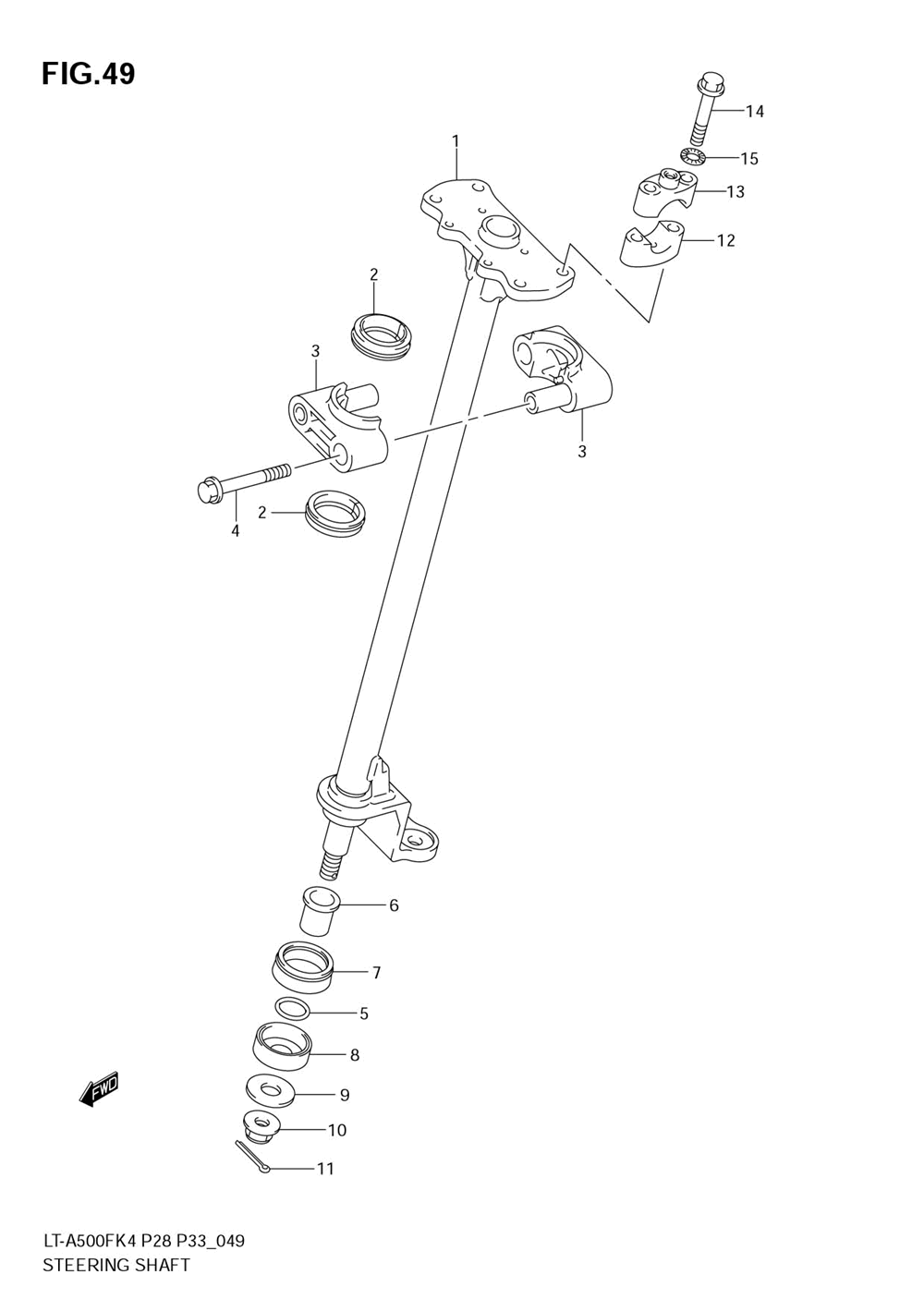 FIG.49

14
15
13
12
1
2
3
3
4
2
6
7
5
8
9
10
11
FWD

LT-A500FK4 P28 P33_049
STEERING SHAFT