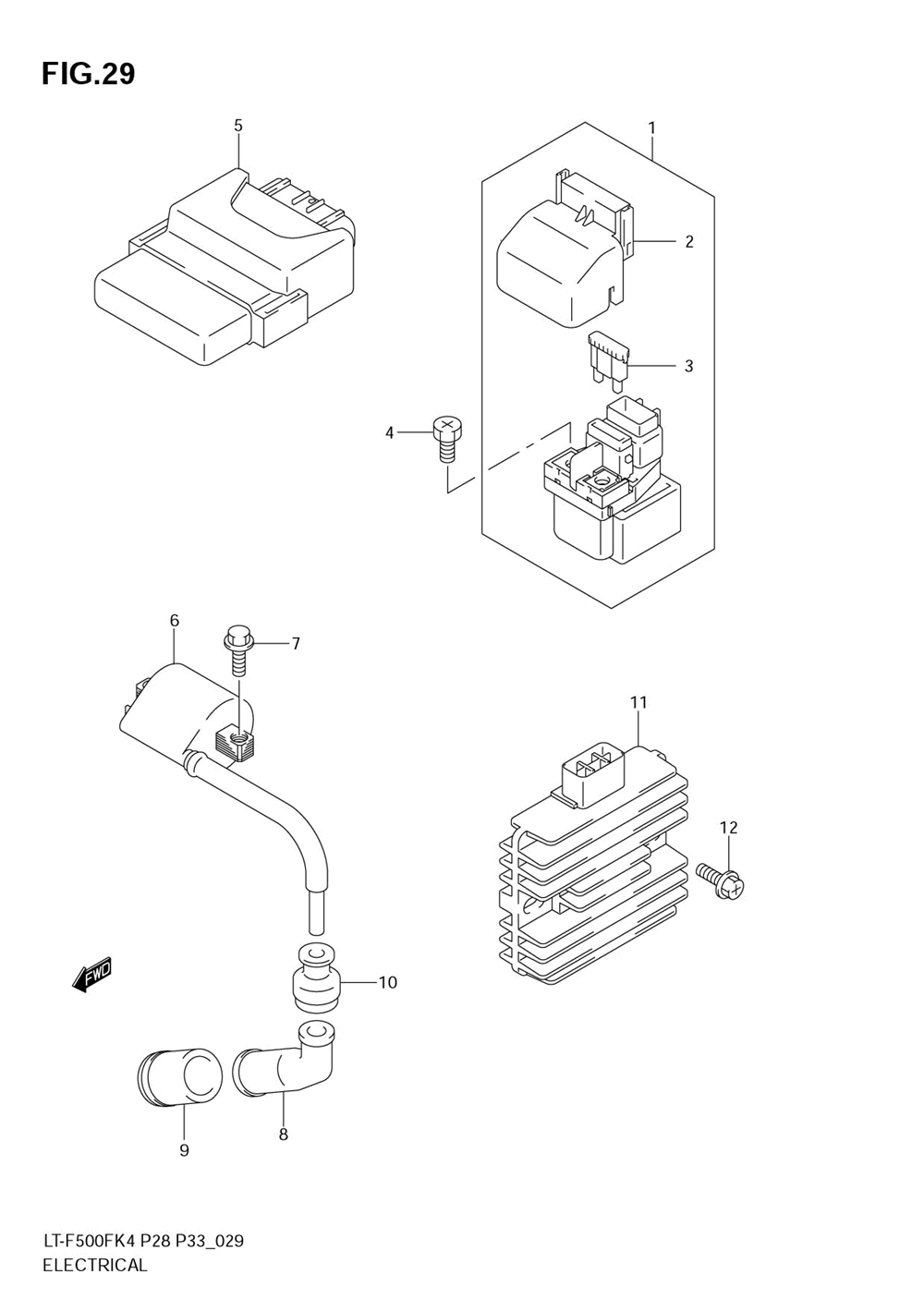 FIG.29

5

1

2

3

4

6

7

11

12

FWD

10

9

8

LT-F500FK4 P28 P33_029
ELECTRICAL