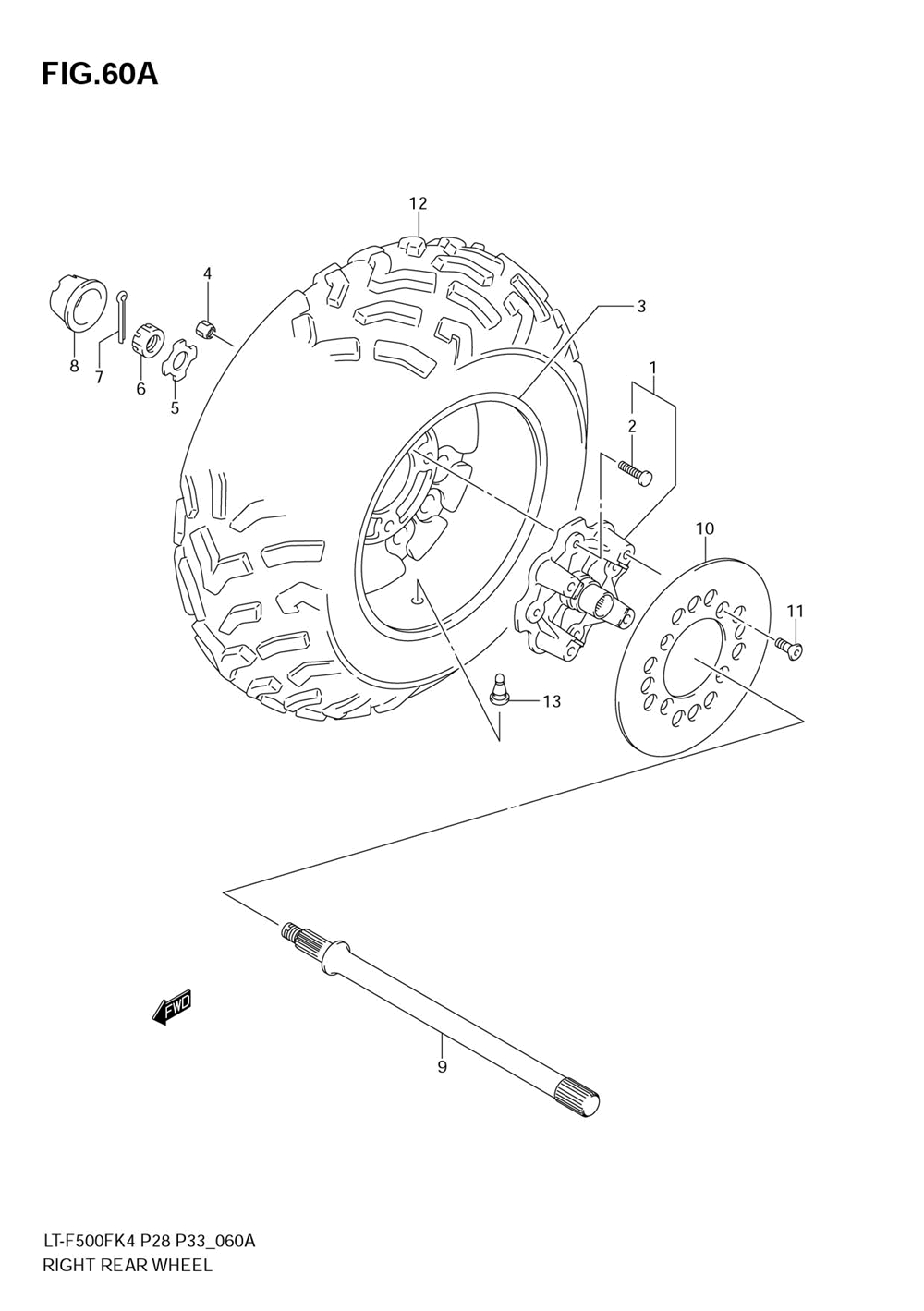 FIG.60A

12

4

3

8

7

6

5

1

2

10

11

13

FWD

9

LT-F500FK4 P28 P33_060A
RIGHT REAR WHEEL