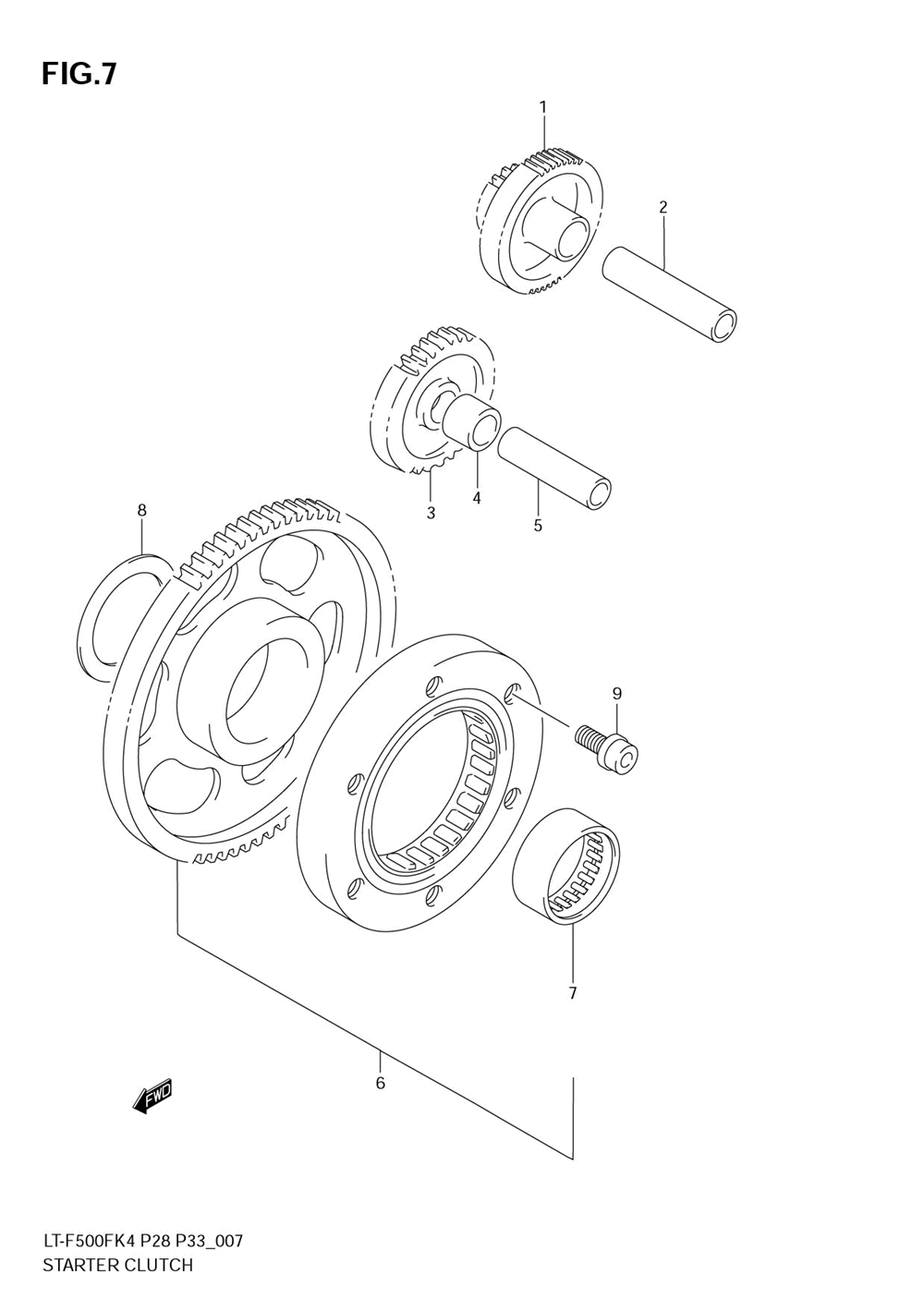 FIG.7

1

2

3

4

5

8

9

7

6

FWD

LT-F500FK4 P28 P33_007
STARTER CLUTCH