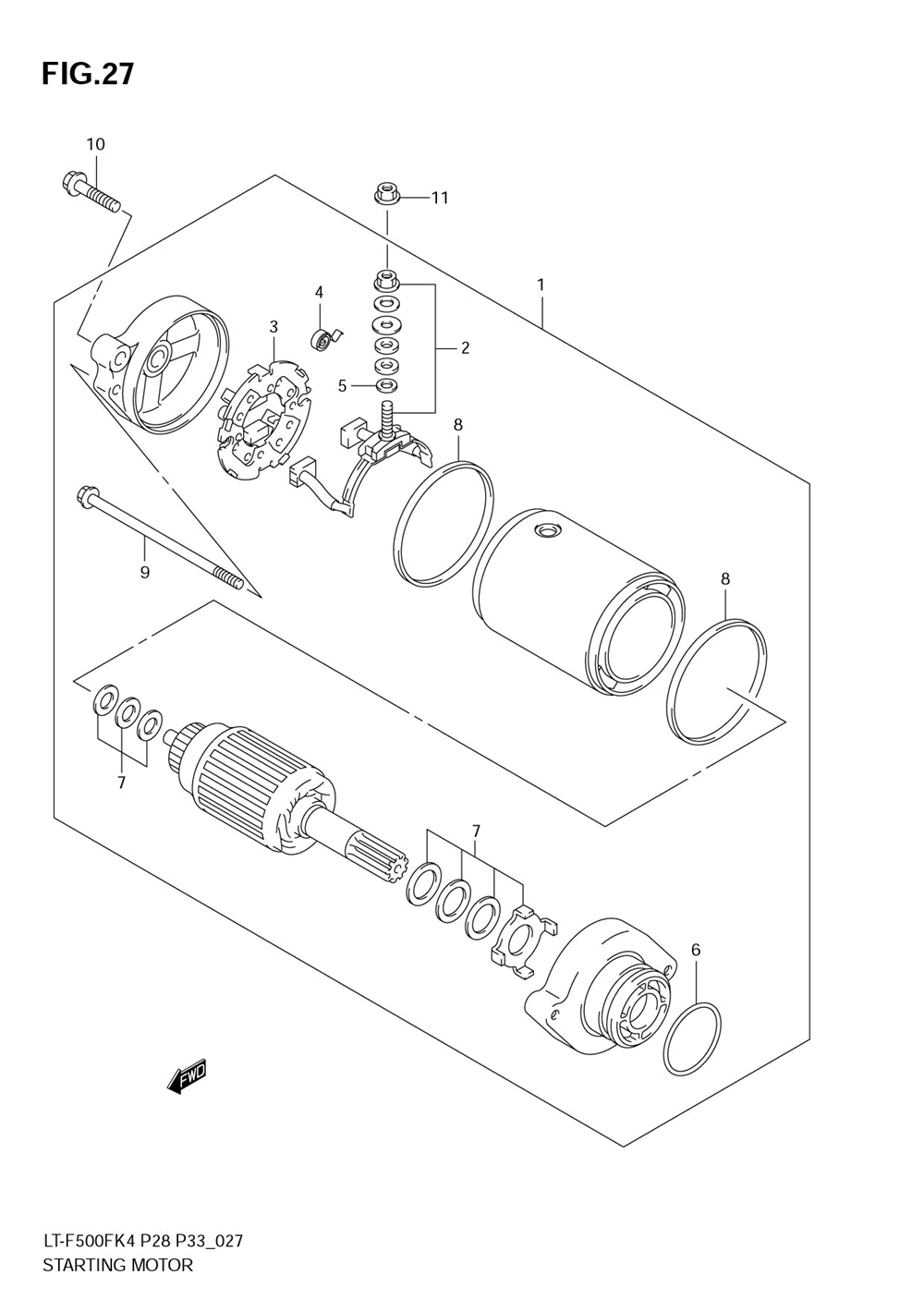 FIG.27

10
11
1
4
3
2
5
8
9
8
7
7
6
FWD

LT-F500FK4 P28 P33_027
STARTING MOTOR