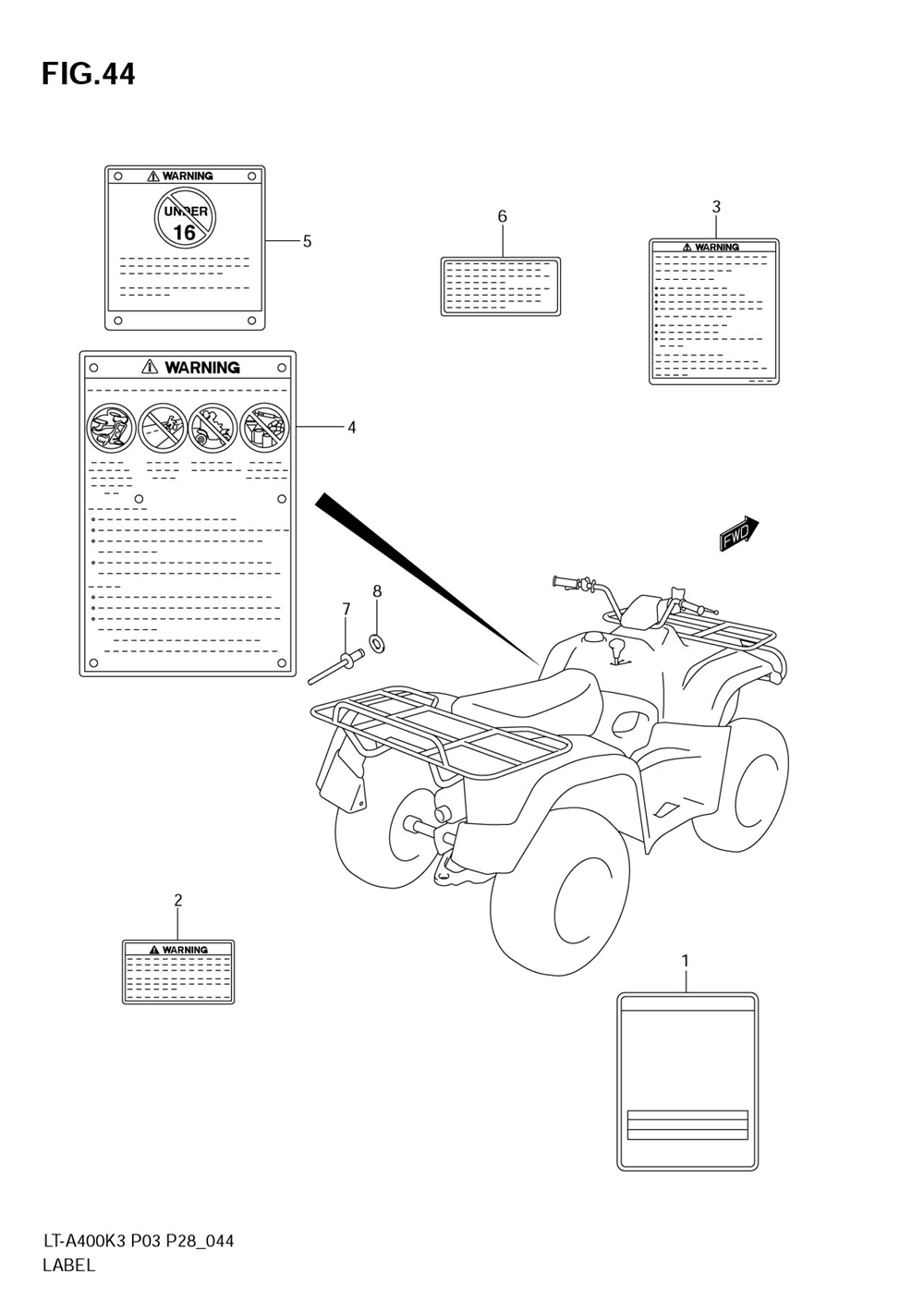 FIG.44

WARNING

UNDER 16

5

6

3

WARNING

WARNING

4

FWD

7

8

2

WARNING

1

LT-A400K3 P03 P28_044
LABEL