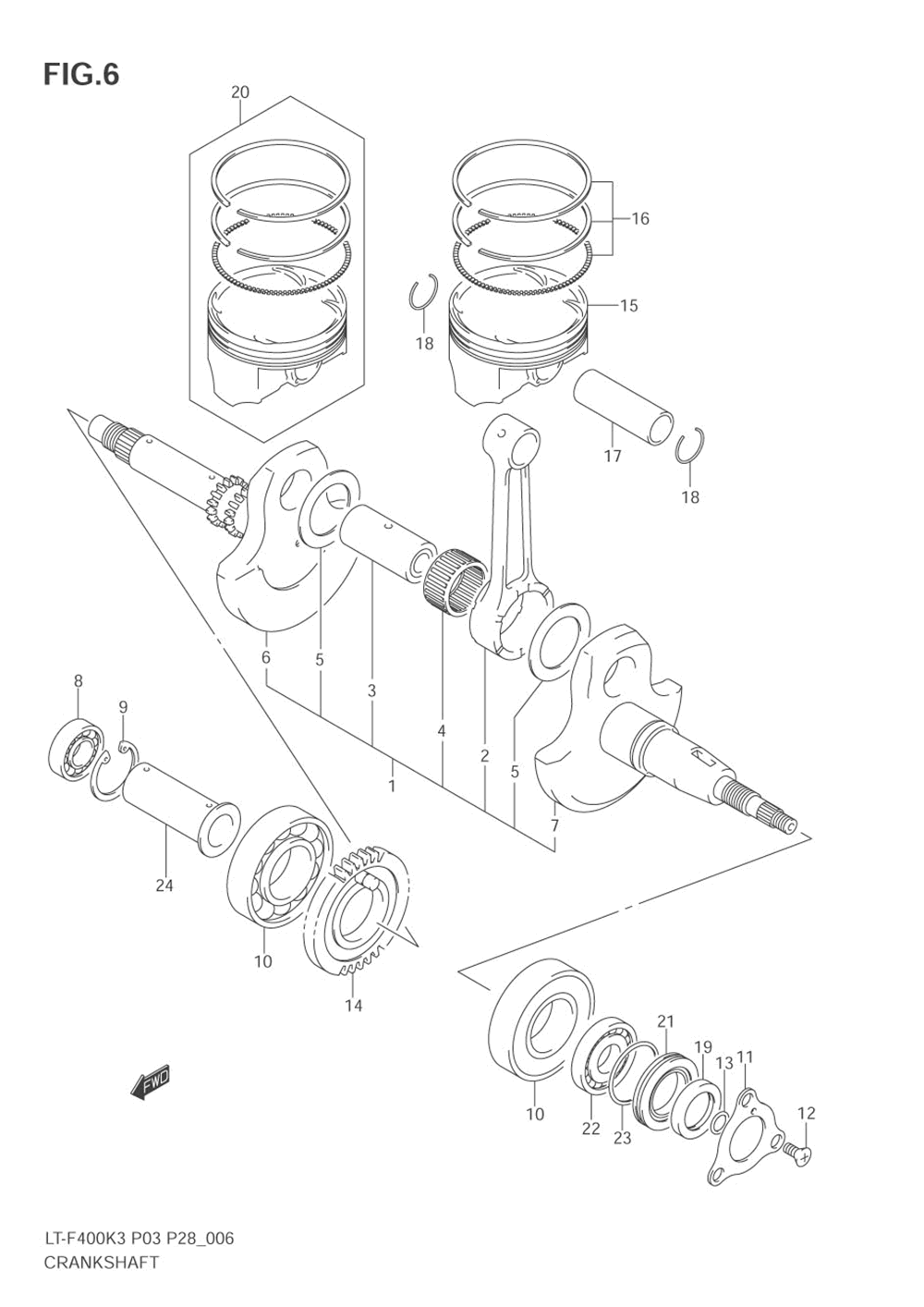 FIG.6

20

16

15

18

17

18

6

5

3

4

2

5

1

7

8

9

24

10

14

FWD

10

22

23

21

19

13

11

12

LT-F400K3 P03 P28_006
CRANKSHAFT