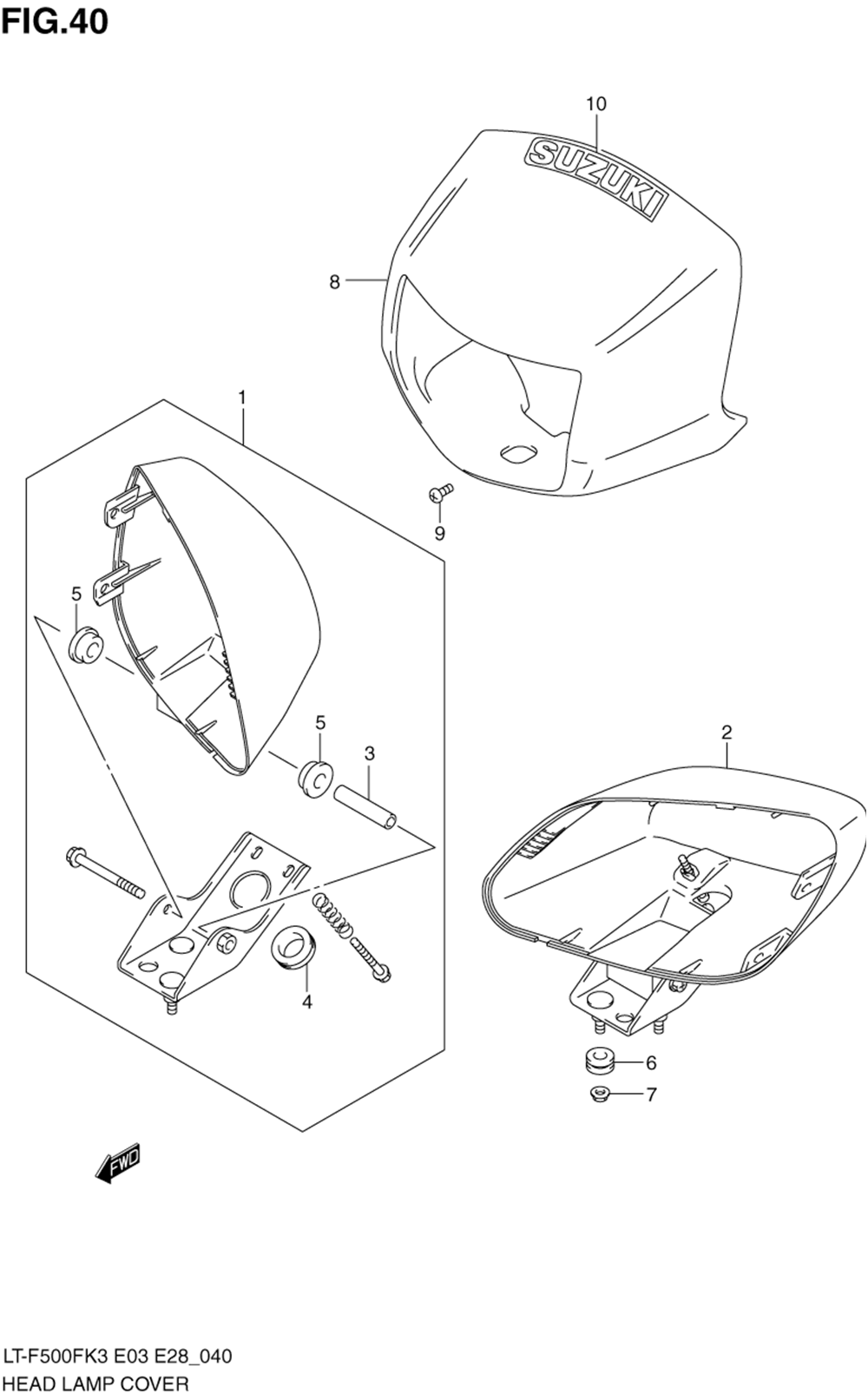 FIG.40

10
SUZUKI
8
1
9
5
5
3
2
4
6
7
FWD

LT-F500FK3 E03 E28_040
HEAD LAMP COVER