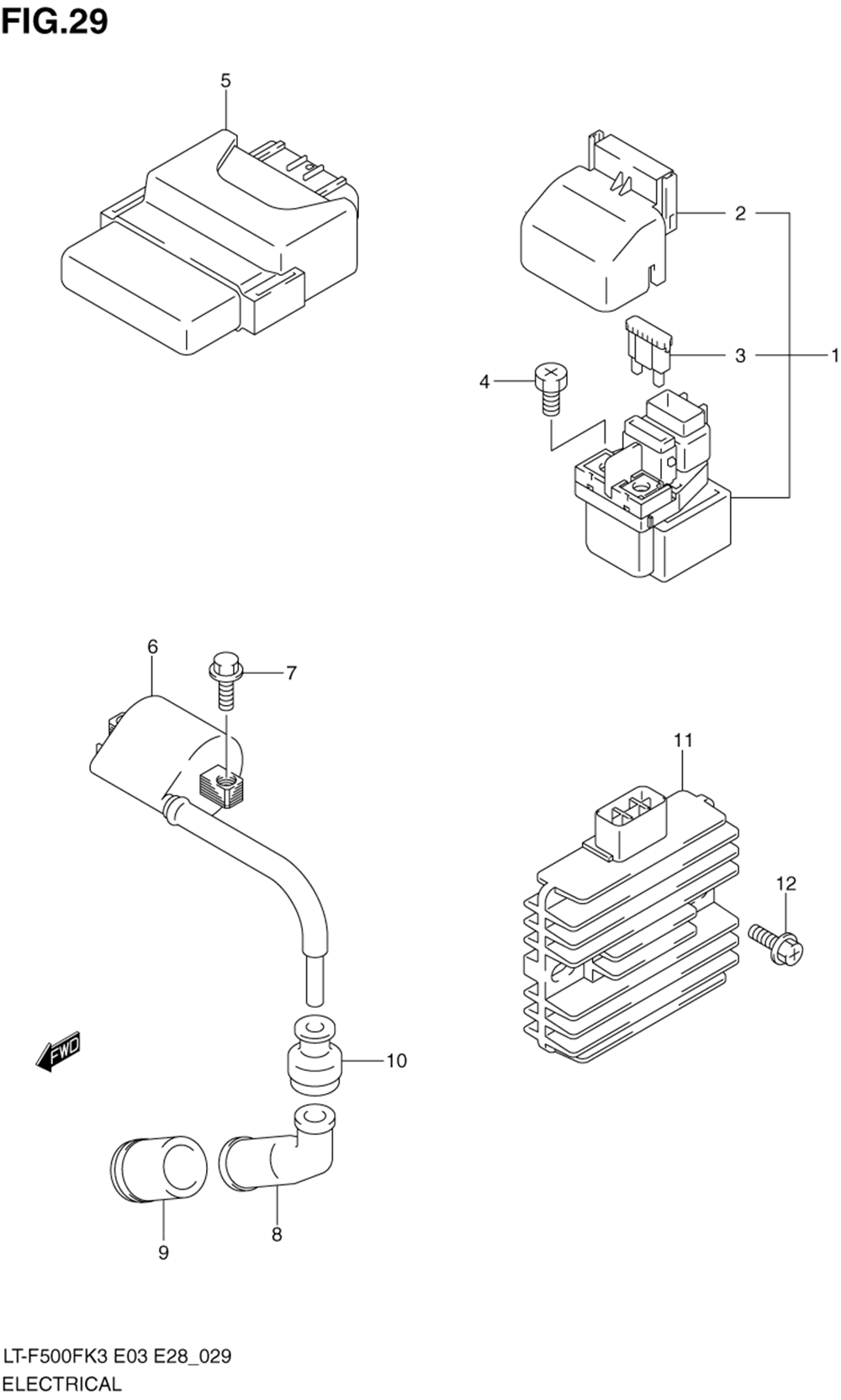 FIG.29

5

2

3

1

4

6

7

11

12

FWD

10

9

8

LT-F500FK3 E03 E28_029
ELECTRICAL