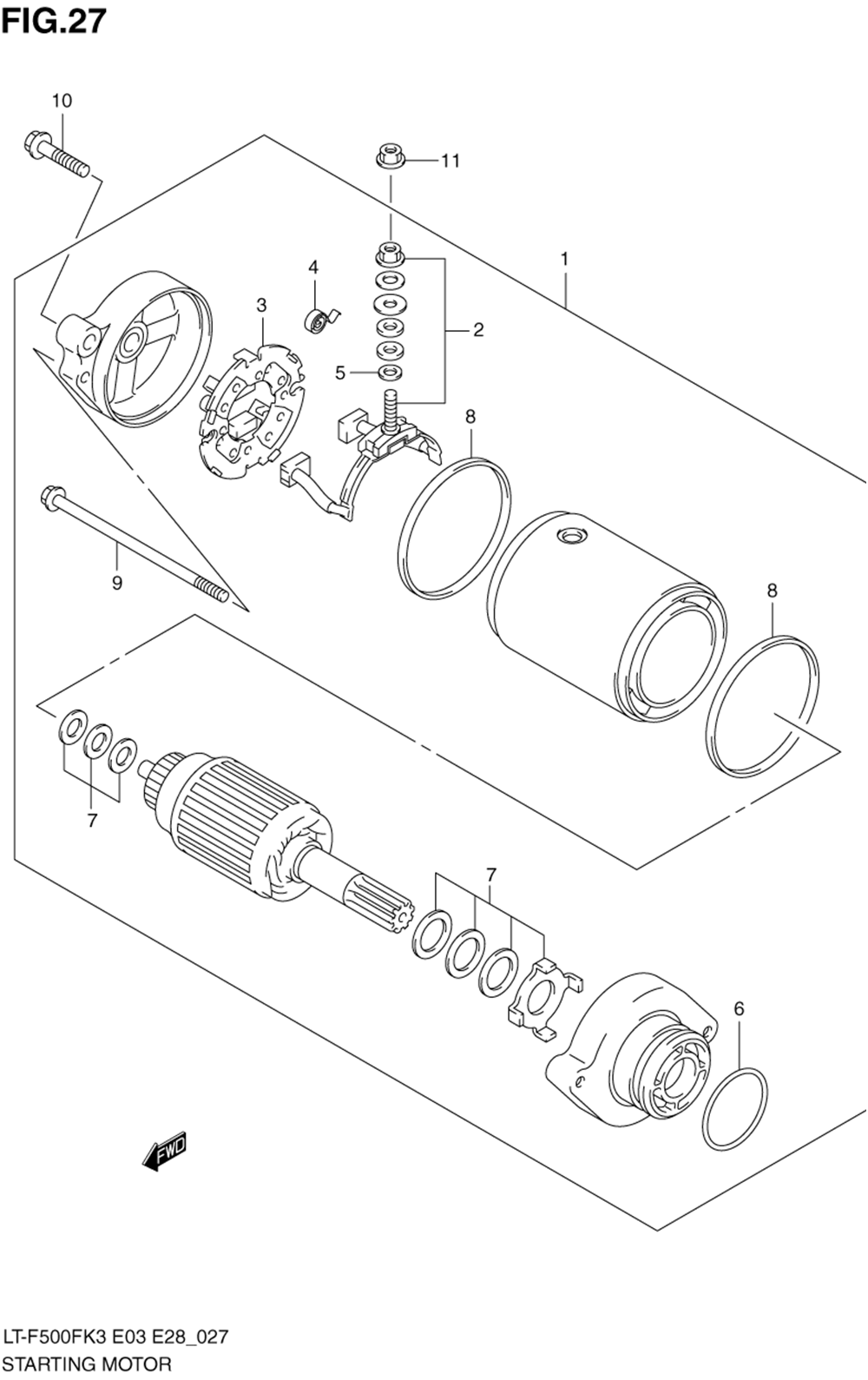 FIG.27

10
11
1
4
3
2
5
8
9
8
7
7
6
FWD

LT-F500FK3 E03 E28_027
STARTING MOTOR