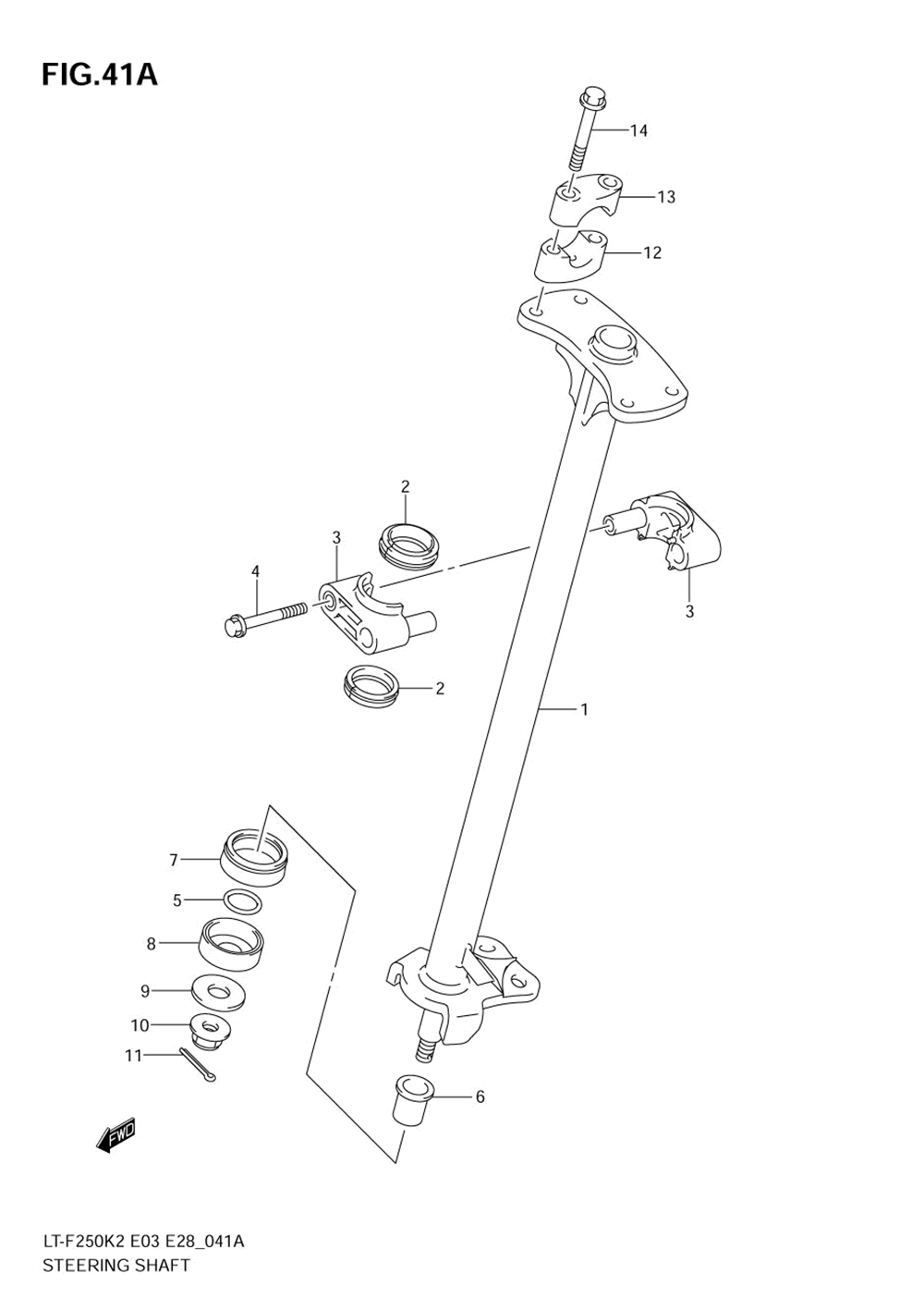 FIG.41A

14
13
12
2
3
4
3
2
1
7
5
8
9
10
11
6
FWD

LT-F250K2 E03 E28_041A
STEERING SHAFT