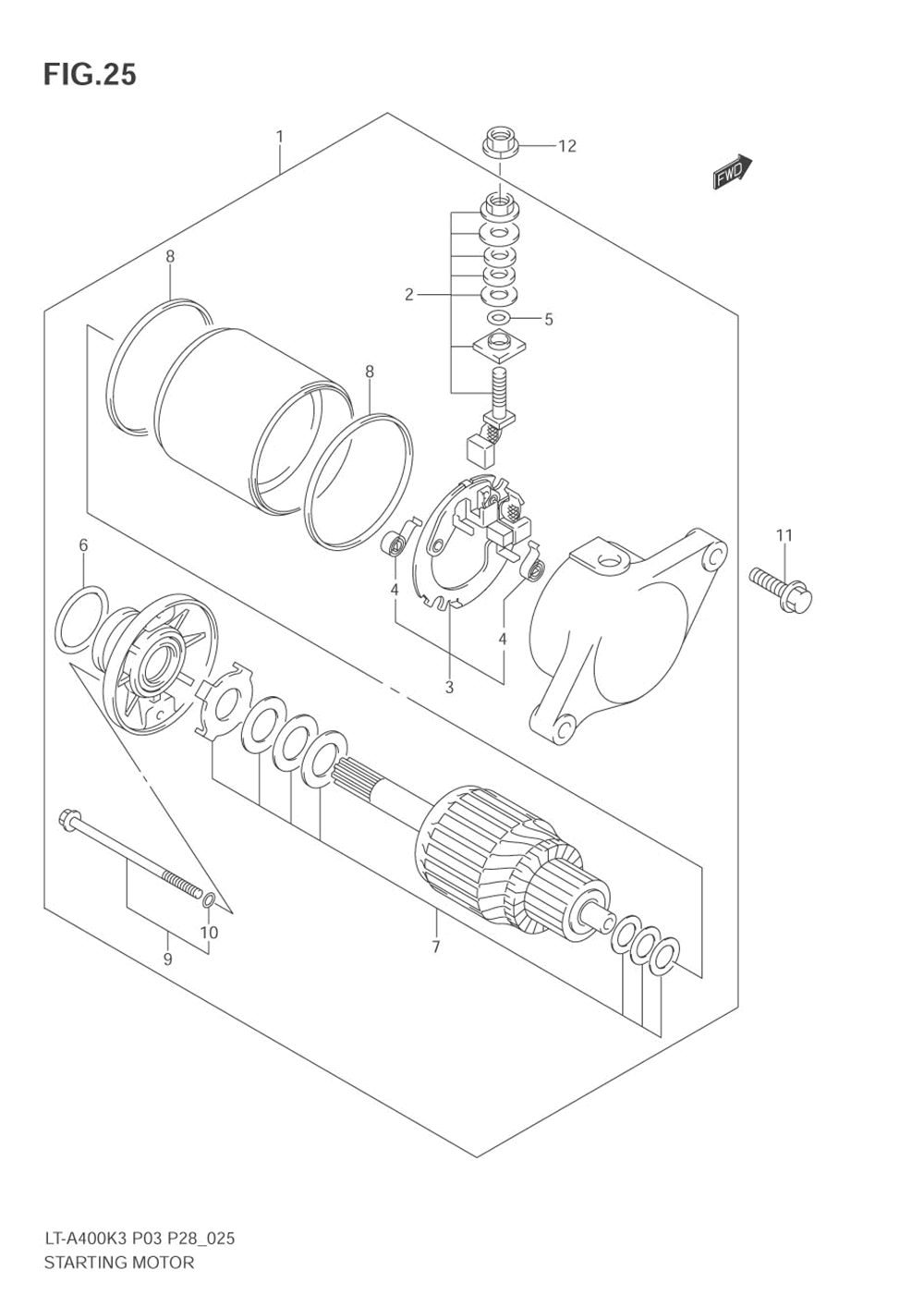 FIG.25

1
12
FWD
8
2
5
8
11
6
4
4
3
10
9
7

LT-A400K3 P03 P28_025
STARTING MOTOR