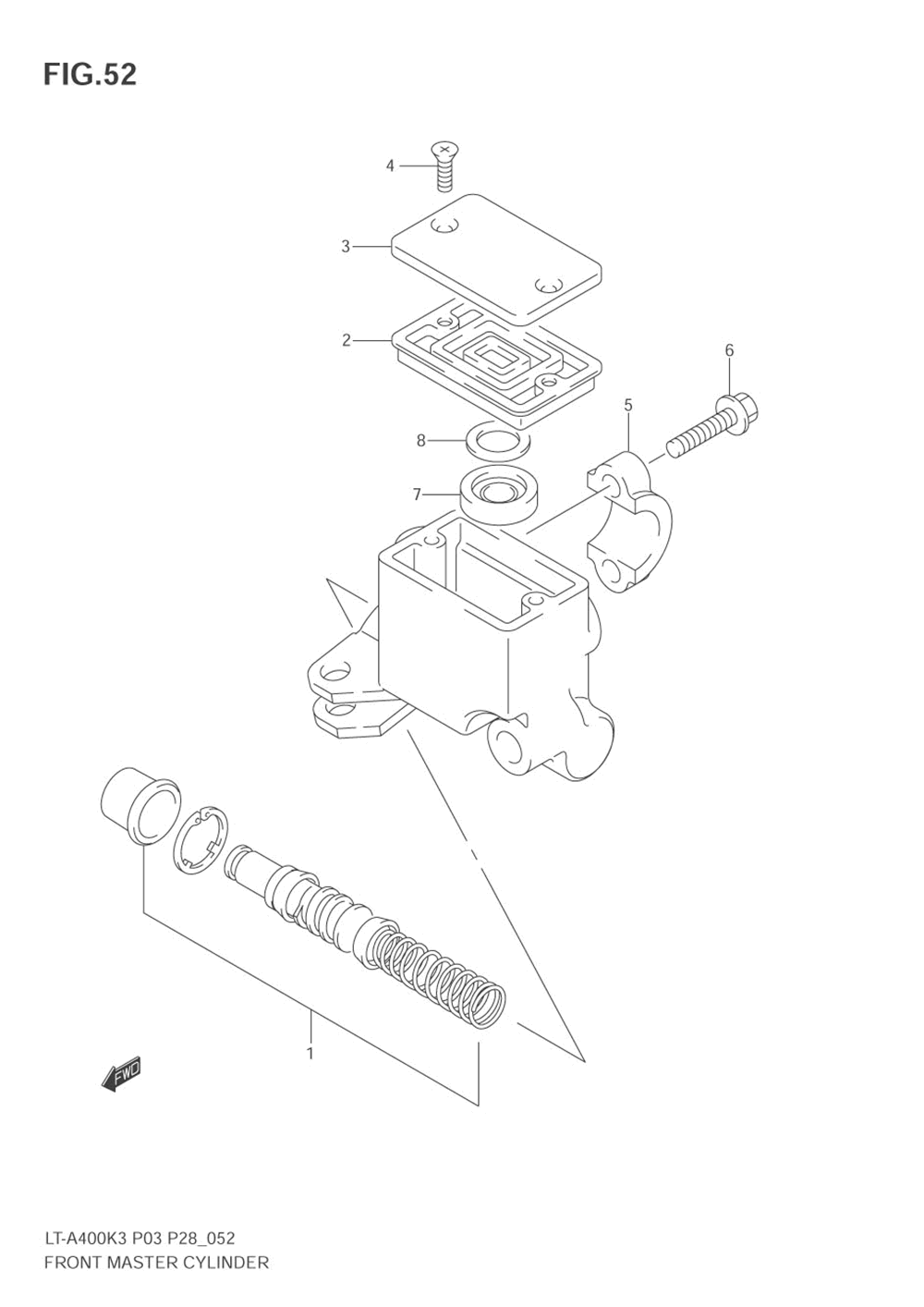 FIG.52

4

3

2

6

5

8

7

1

FWD

LT-A400K3 P03 P28_052
FRONT MASTER CYLINDER