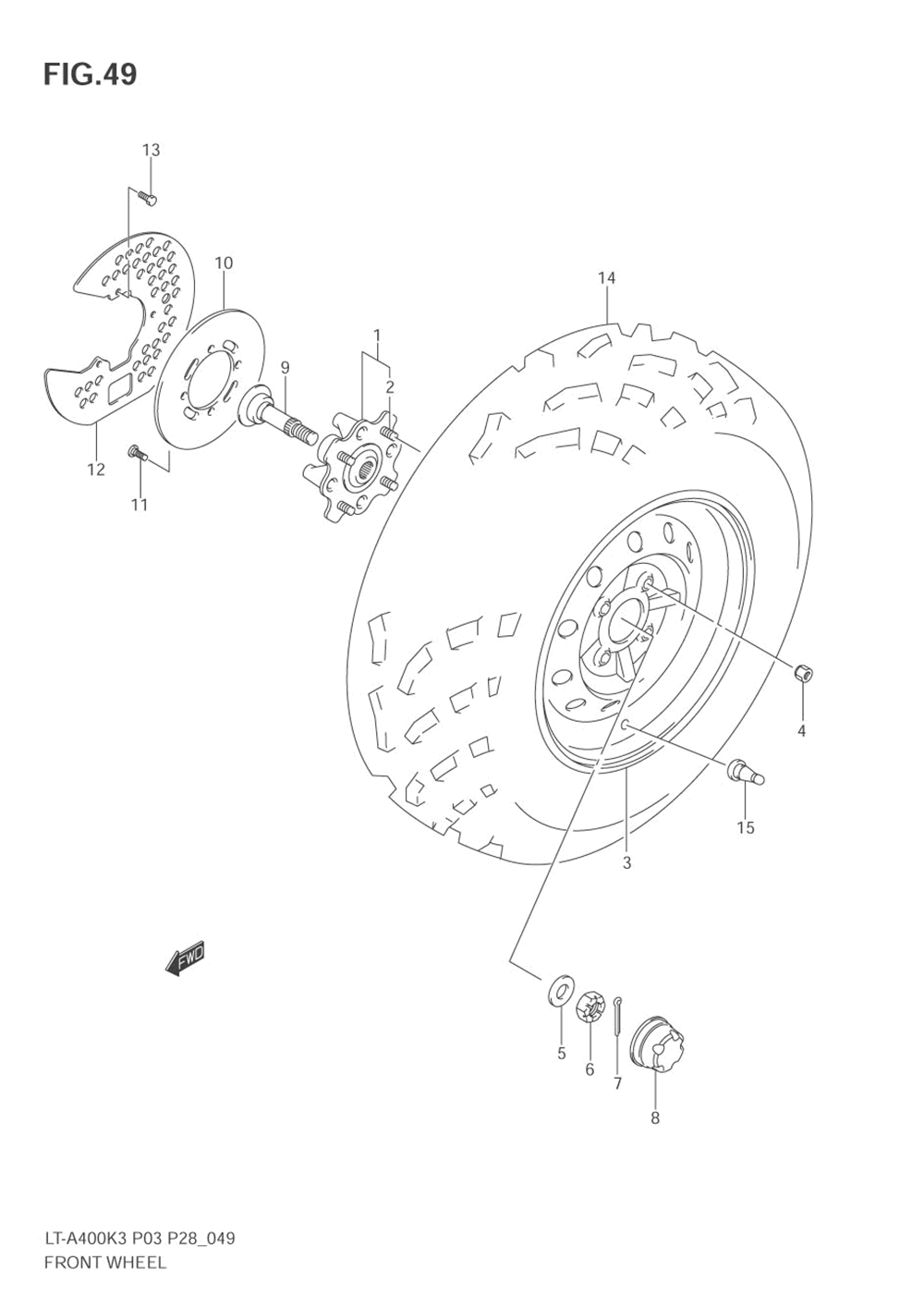 FIG.49

13

10

14

1

2

9

12

11

4

15

3

FWD

5

6

7

8

LT-A400K3 P03 P28_049
FRONT WHEEL